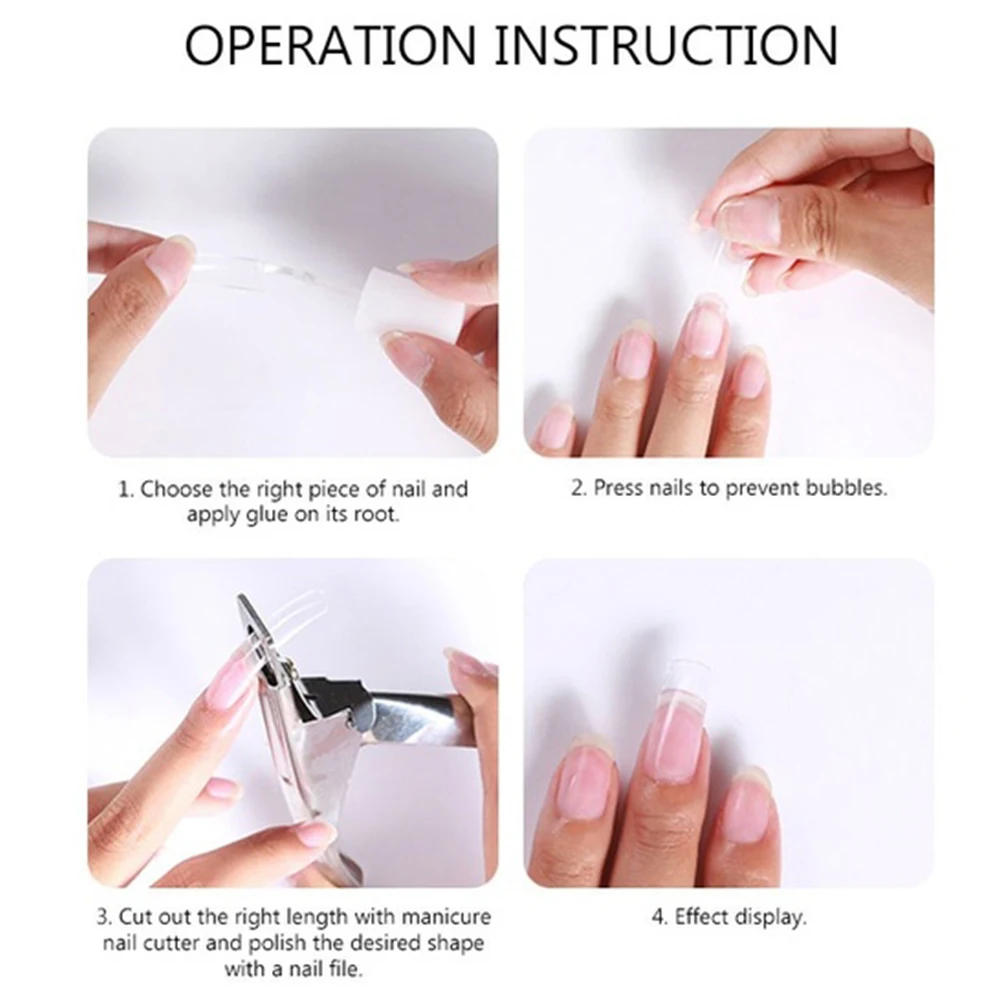 OPERATION INSTRUCTION

1. Choose the right piece of nail and apply glue on its root.

2. Press nails to prevent bubbles.

3. Cut out the right length with manicure nail cutter and polish the desired shape with a nail file.

4. Effect display.