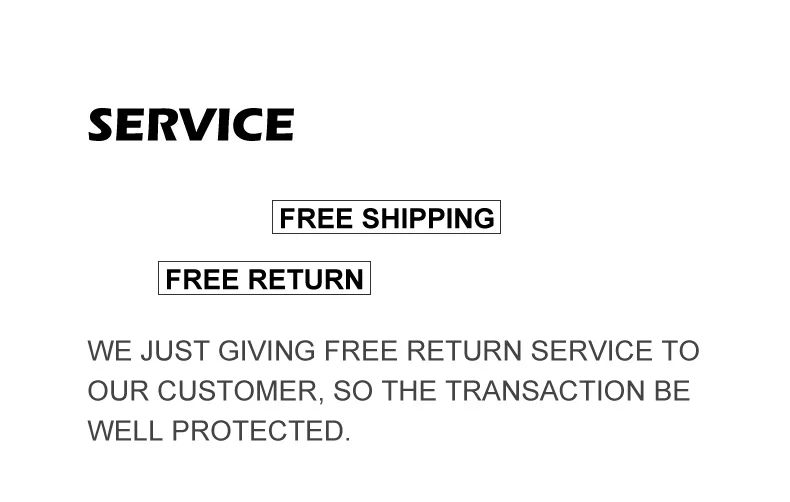 SERVICE

FREE SHIPPING

FREE RETURN

WE JUST GIVING FREE RETURN SERVICE TO OUR CUSTOMER, SO THE TRANSACTION BE WELL PROTECTED.