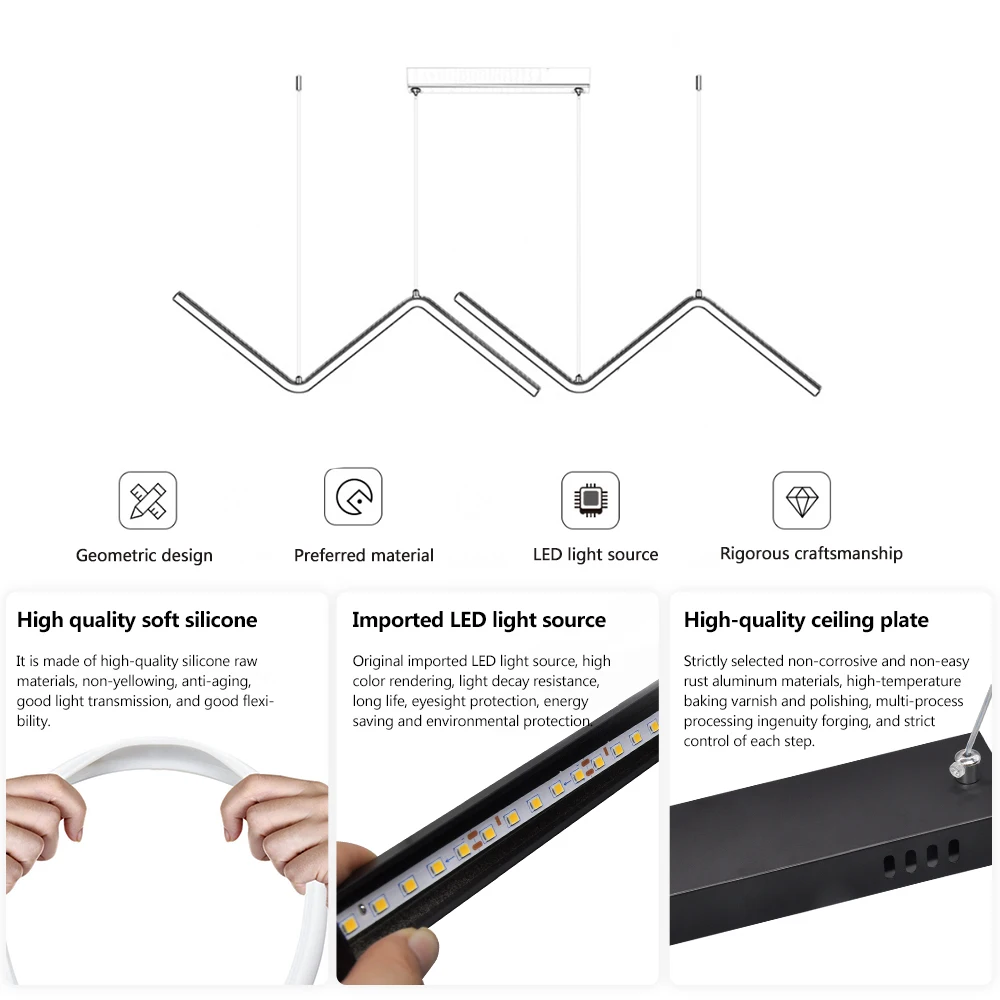 Geometric design

Preferred material

LED light source

Rigorous craftsmanship

High quality soft silicone

It is made of high-quality silicone raw materials, non-yellowing, anti-aging, good light transmission, and good flexibility.

Imported LED light source

Original imported LED light source, high color rendering, light decay resistance, long life, eyesight protection, energy saving and environmental protection.

High-quality ceiling plate

Strictly selected non-corrosive and non-easy rust aluminum materials, high-temperature baking varnish and polishing, multi-process processing ingenuity forging, and strict control of each step.