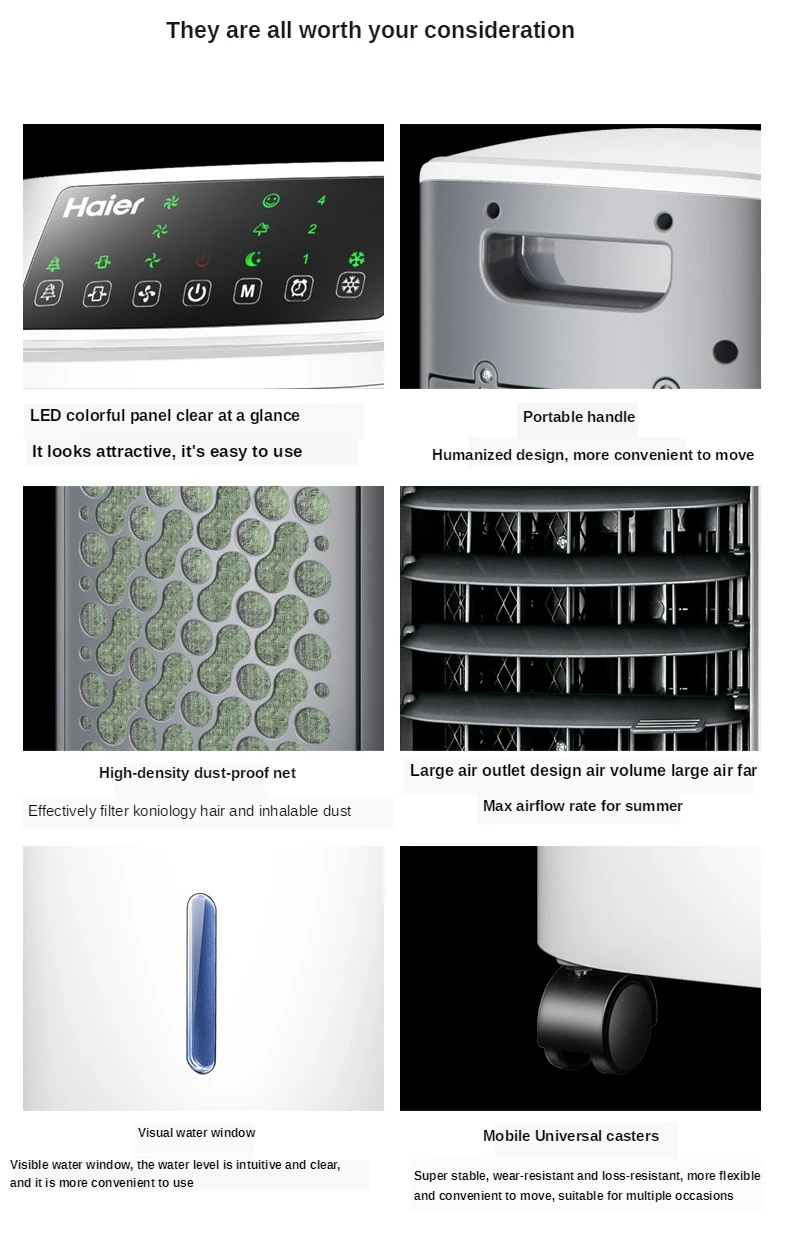 They are all worth your consideration

Haier

4

2

1

M

LED colorful panel clear at a glance

It looks attractive, it's easy to use

Portable handle

Humanized design, more convenient to move

High-density dust-proof net

Effectively filter koniology hair and inhalable dust

Large air outlet design air volume large air far

Max airflow rate for summer

Visual water window

Visible water window, the water level is intuitive and clear, and it is more convenient to use

Mobile Universal casters

Super stable, wear-resistant and loss-resistant, more flexible and convenient to move, suitable for multiple occasions