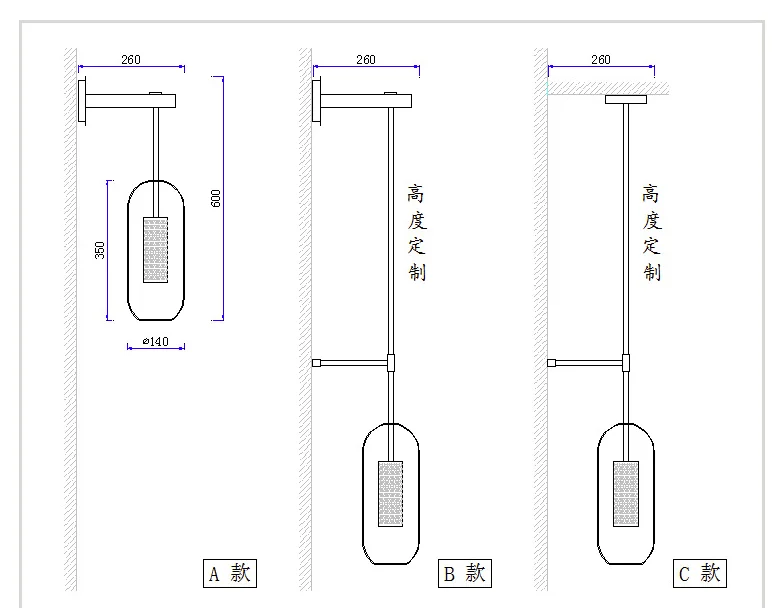 260

600

350

⌀140

A 款

260

高度定制

B 款

260

高度定制

C 款