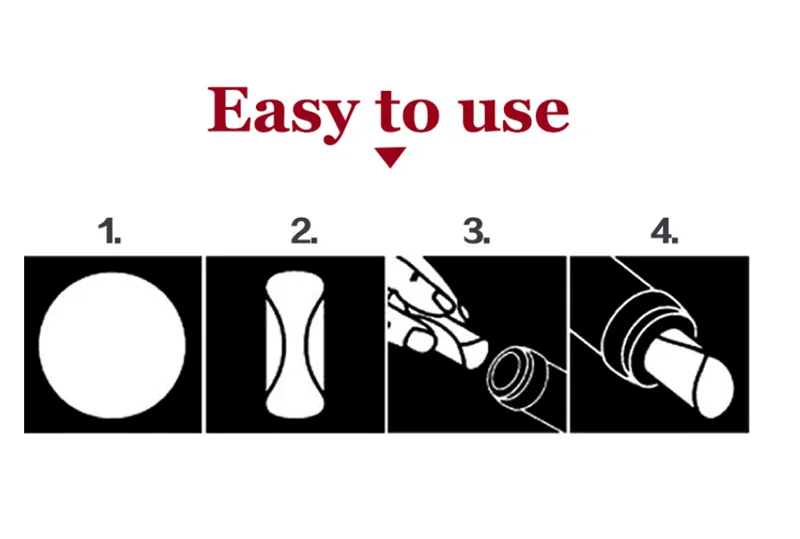 Easy to use

1.

2.

3.

4.