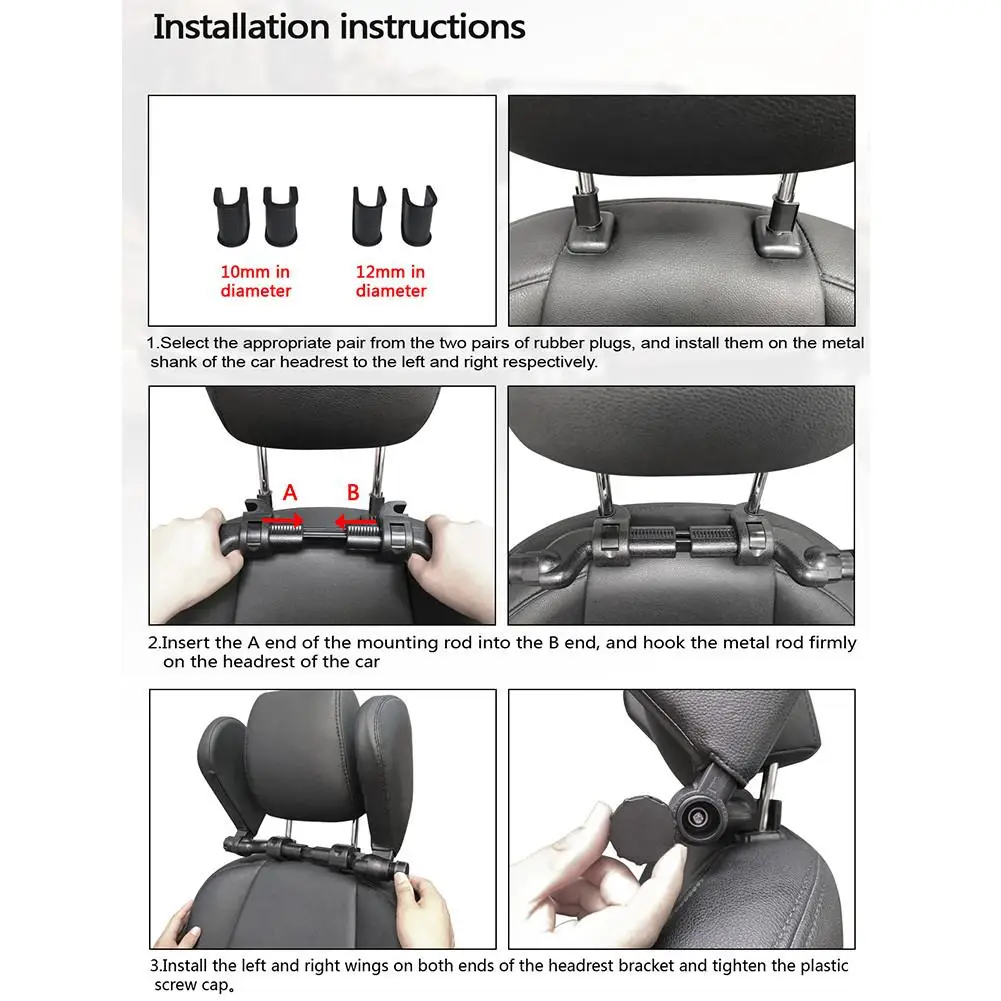 Installation instructions

10mm in diameter

12mm in diameter

1.Select the appropriate pair from the two pairs of rubber plugs, and install them on the metal shank of the car headrest to the left and right respectively.

A

B

2.Insert the A end of the mounting rod into the B end, and hook the metal rod firmly on the headrest of the car

3.Install the left and right wings on both ends of the headrest bracket and tighten the plastic screw cap。