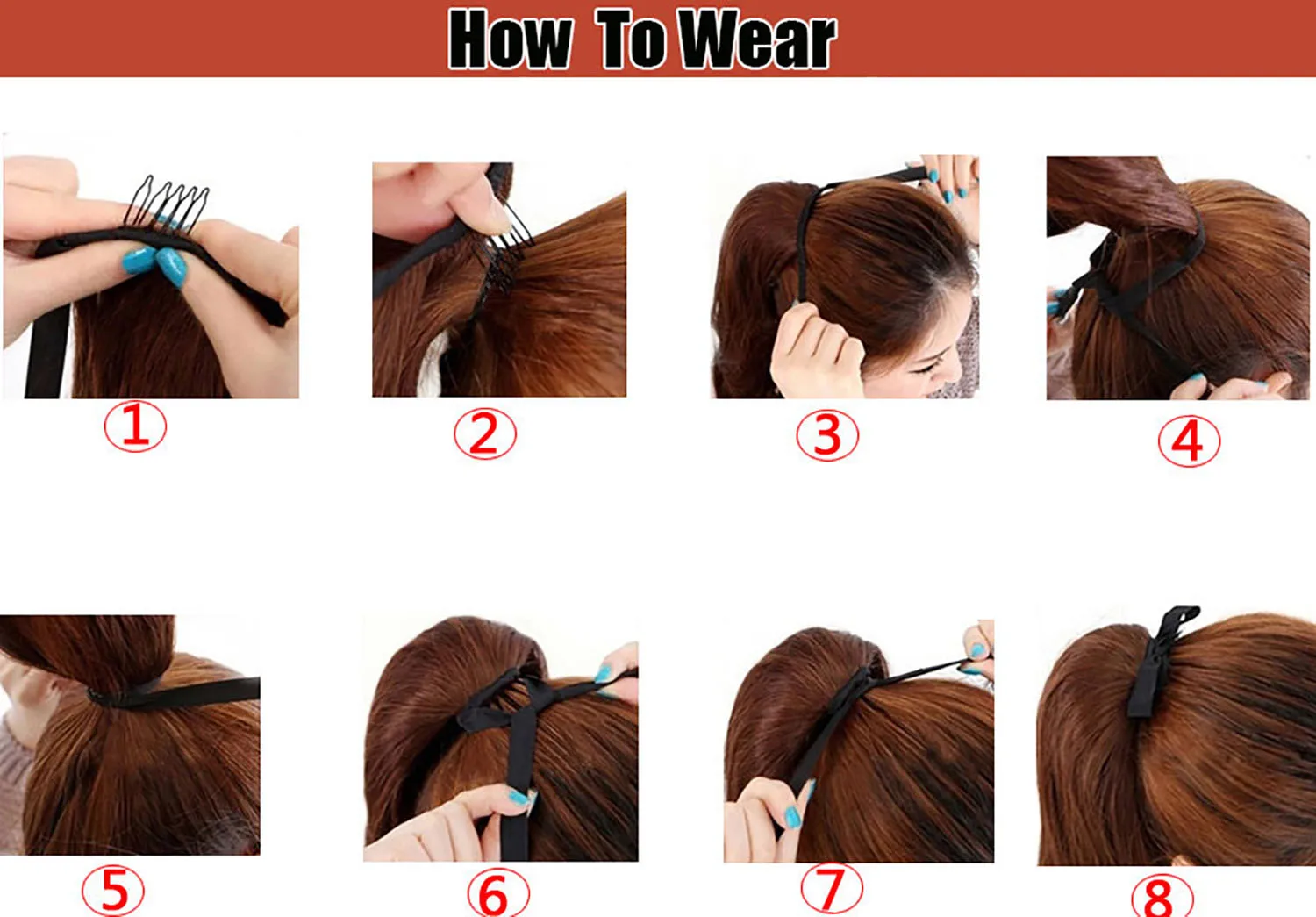 How To Wear

①

②

③

④

⑤

⑥

⑦

⑧