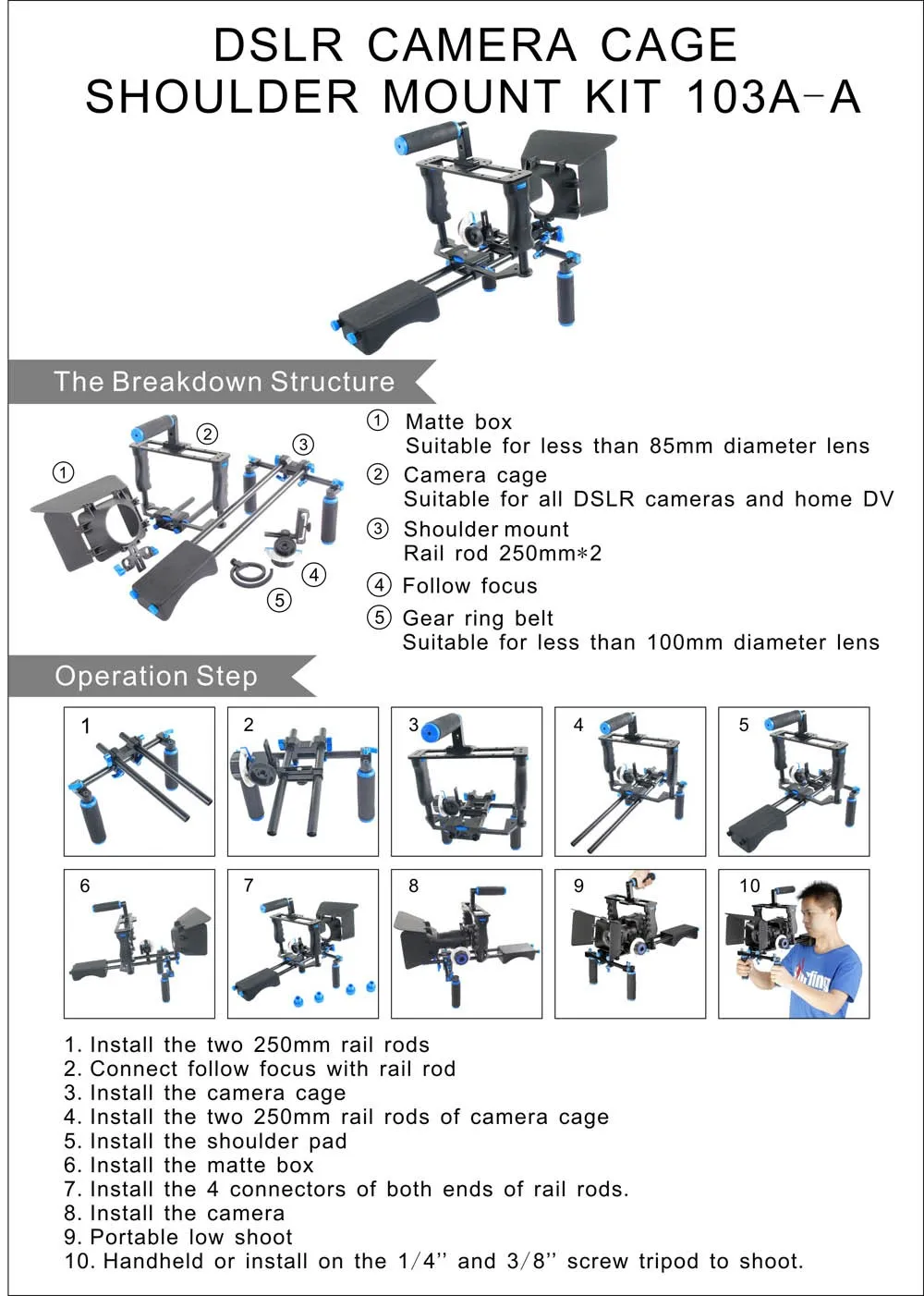 DSLR CAMERA CAGE
SHOULDER MOUNT KIT 103A-A

The Breakdown Structure

① ② ③ ④ ⑤

① Matte box
Suitable for less than 85mm diameter lens

② Camera cage
Suitable for all DSLR cameras and home DV

③ Shoulder mount
Rail rod 250mm*2

④ Follow focus

⑤ Gear ring belt
Suitable for less than 100mm diameter lens

Operation Step

1 2 3 4 5

6 7 8 9 10

1. Install the two 250mm rail rods
2. Connect follow focus with rail rod
3. Install the camera cage
4. Install the two 250mm rail rods of camera cage
5. Install the shoulder pad
6. Install the matte box
7. Install the 4 connectors of both ends of rail rods.
8. Install the camera
9. Portable low shoot
10. Handheld or install on the 1/4'' and 3/8'' screw tripod to shoot.