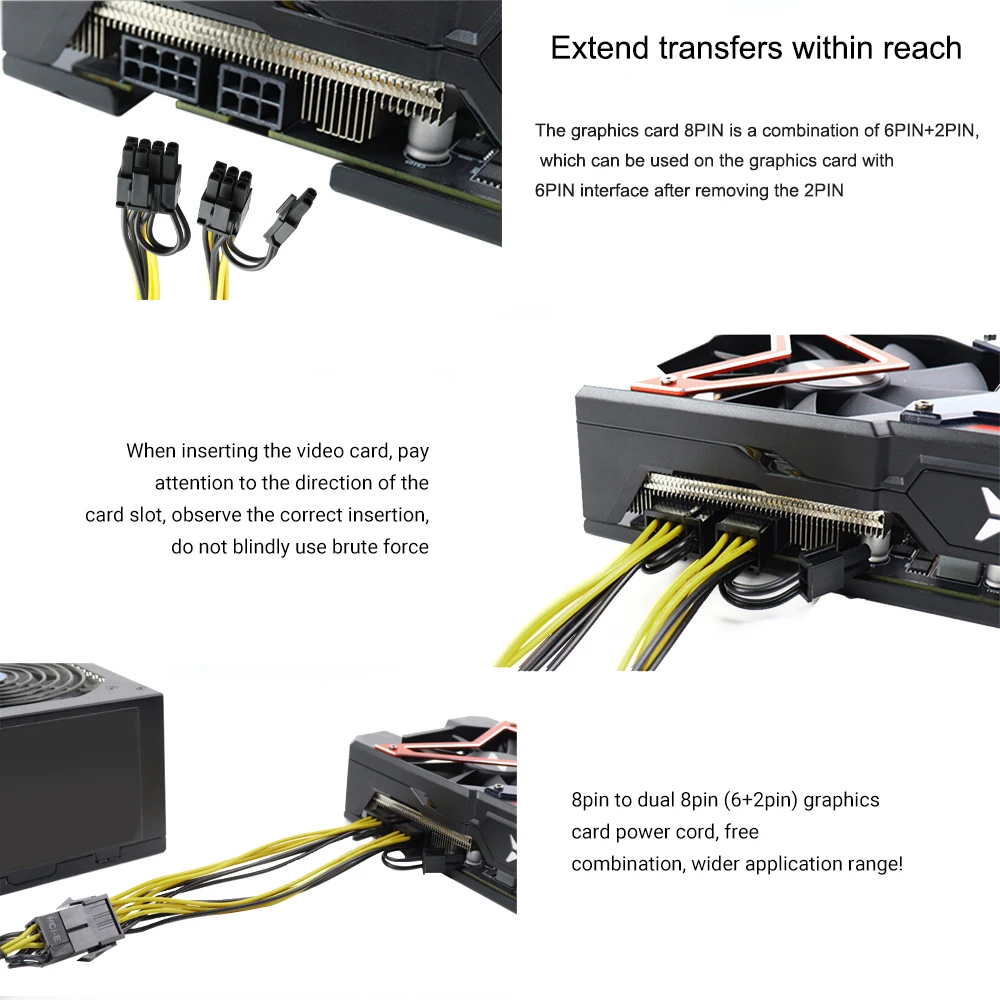 Extend transfers within reach

The graphics card 8PIN is a combination of 6PIN+2PIN, which can be used on the graphics card with 6PIN interface after removing the 2PIN

When inserting the video card, pay attention to the direction of the card slot, observe the correct insertion, do not blindly use brute force

8pin to dual 8pin (6+2pin) graphics card power cord, free combination, wider application range!

PCI-E