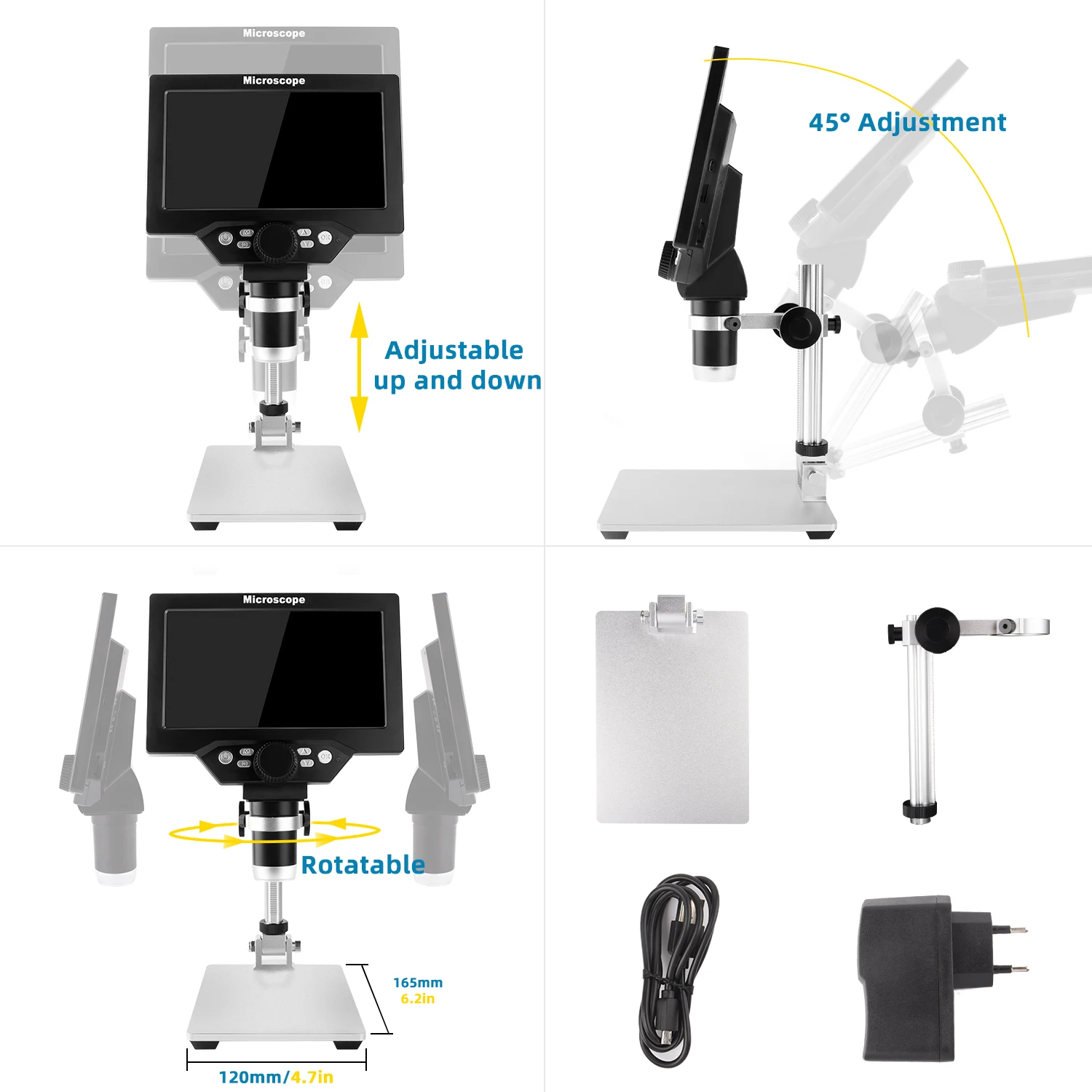 Microscope

Microscope

Adjustable up and down

45° Adjustment

Microscope

Rotatable

165mm
6.2in

120mm/4.7in