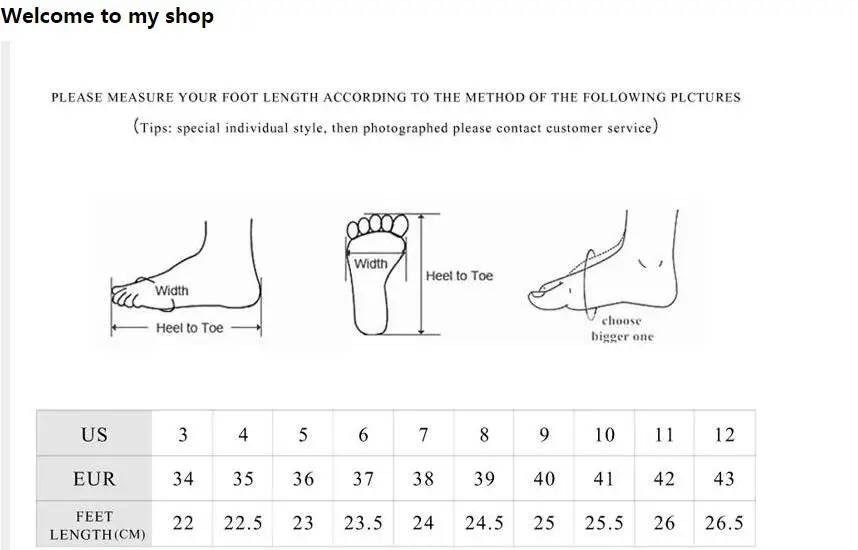 Welcome to my shop

PLEASE MEASURE YOUR FOOT LENGTH ACCORDING TO THE METHOD OF THE FOLLOWING PLCTURES

(Tips: special individual style, then photographed please contact customer service)

Width

Heel to Toe

Width

Heel to Toe

choose bigger one

| US | 3 | 4 | 5 | 6 | 7 | 8 | 9 | 10 | 11 | 12 |
|---|---|---|---|---|---|---|---|---|---|---|
| EUR | 34 | 35 | 36 | 37 | 38 | 39 | 40 | 41 | 42 | 43 |
| FEET LENGTH(CM) | 22 | 22.5 | 23 | 23.5 | 24 | 24.5 | 25 | 25.5 | 26 | 26.5 |