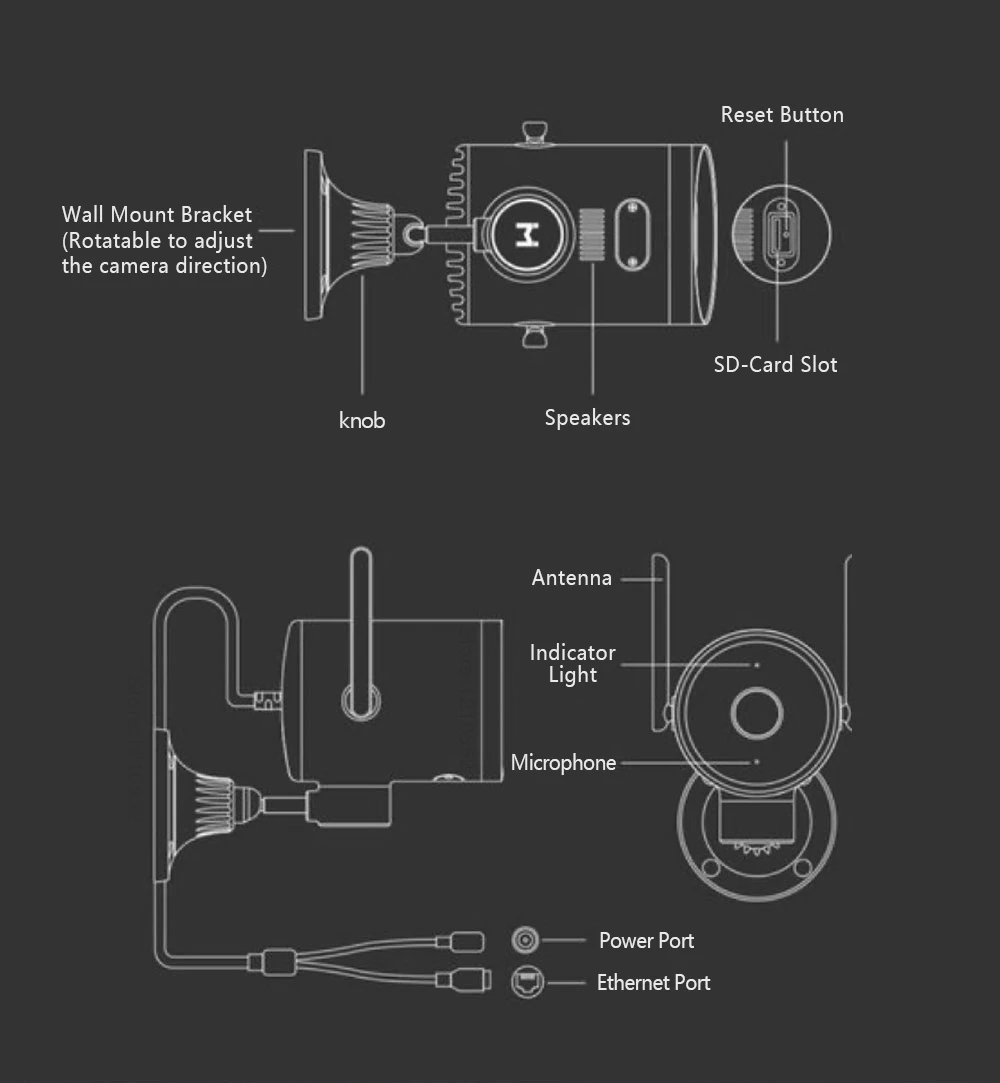 Reset Button

Wall Mount Bracket (Rotatable to adjust the camera direction)

SD-Card Slot

knob

Speakers

Antenna

Indicator Light

Microphone

Power Port

Ethernet Port