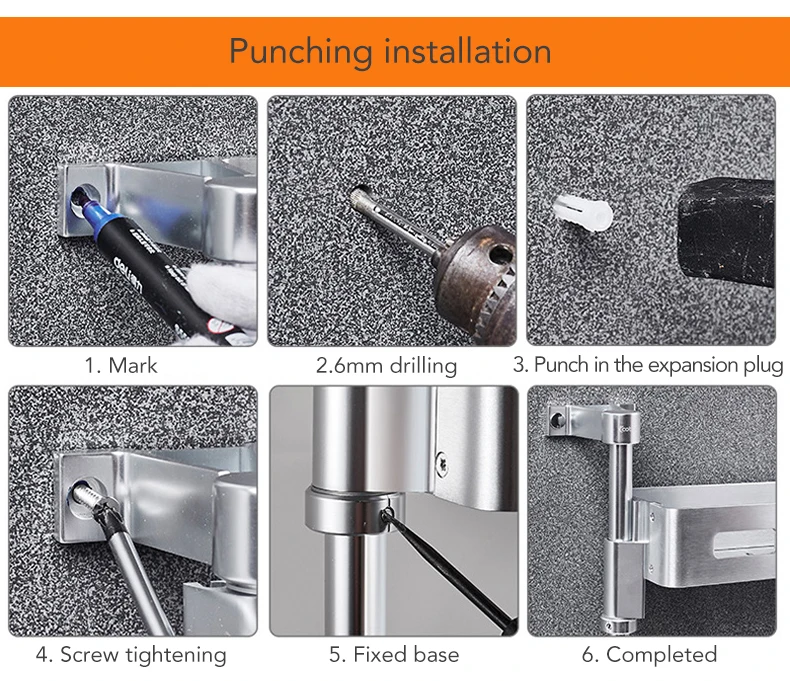 Punching installation

deli

1. Mark

2.6mm drilling

3. Punch in the expansion plug

4. Screw tightening

5. Fixed base

6. Completed