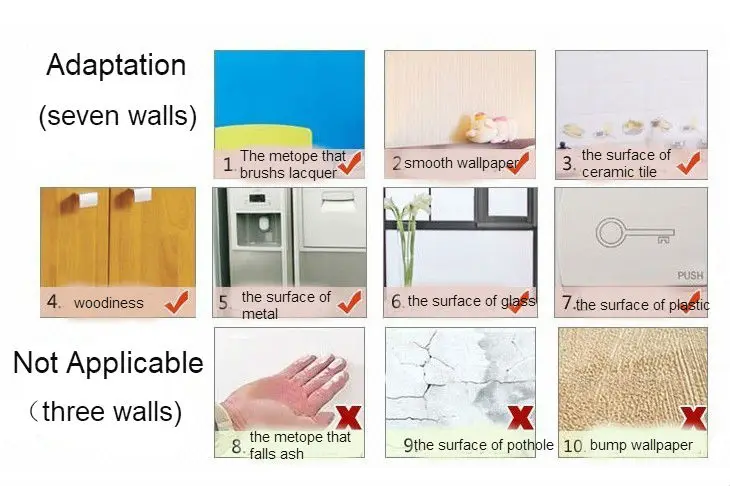 Adaptation
(seven walls)

1. The metope that brushs lacquer

2 smooth wallpaper

3. the surface of ceramic tile

4. woodiness

5. the surface of metal

6. the surface of glass

PUSH

7.the surface of plastic

Not Applicable
(three walls)

8. the metope that falls ash

9the surface of pothole

10. bump wallpaper