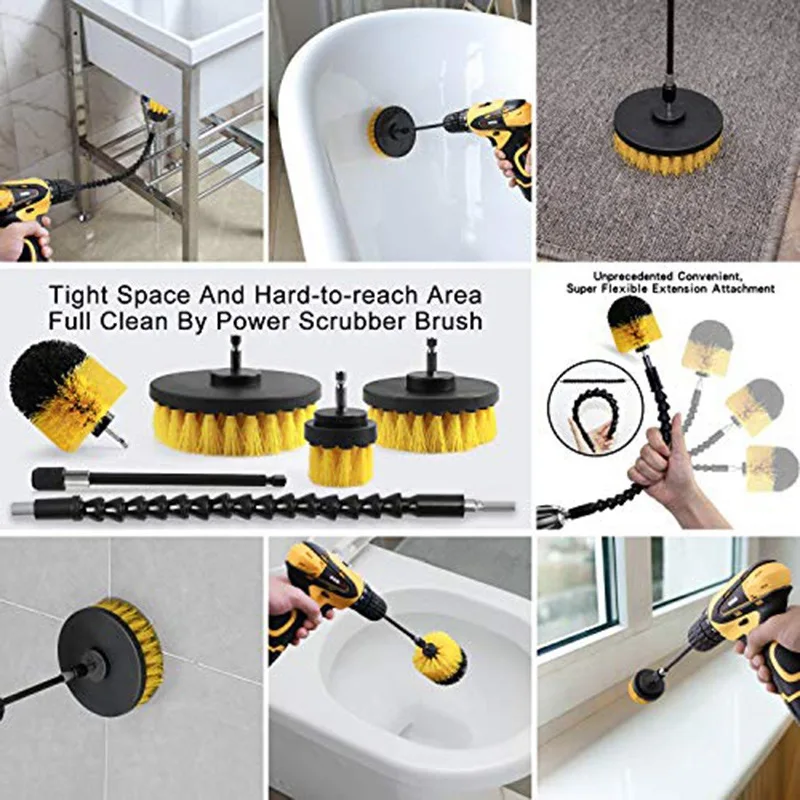 Tight Space And Hard-to-reach Area
Full Clean By Power Scrubber Brush

Unprecedented Convenient,
Super Flexible Extension Attachment