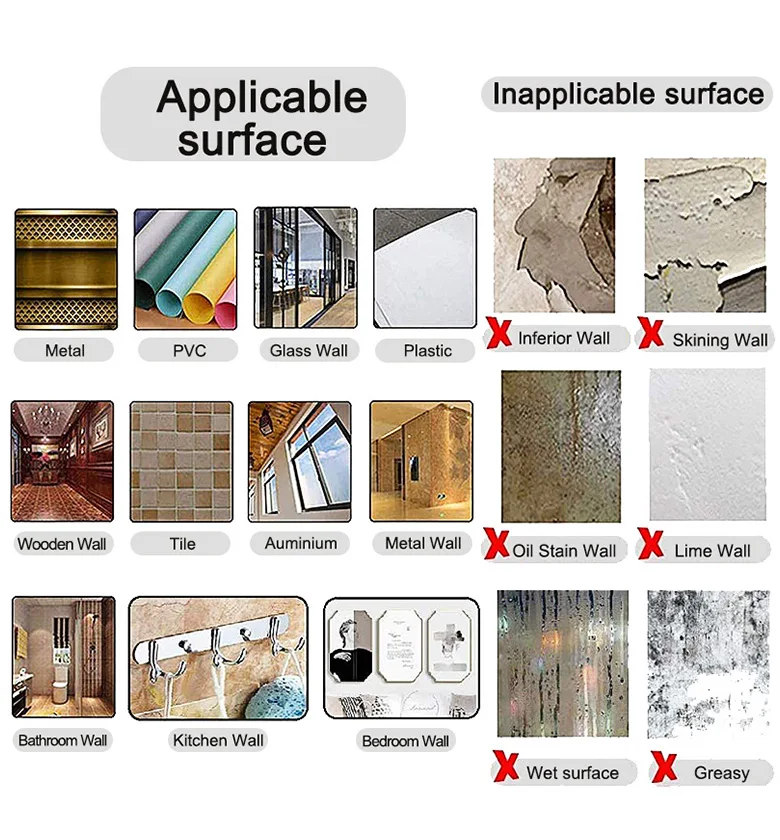 Applicable surface

Metal

PVC

Glass Wall

Plastic

Wooden Wall

Tile

Auminium

Metal Wall

Bathroom Wall

Kitchen Wall

Bedroom Wall

Inapplicable surface

X Inferior Wall

X Skining Wall

X Oil Stain Wall

X Lime Wall

X Wet surface

X Greasy