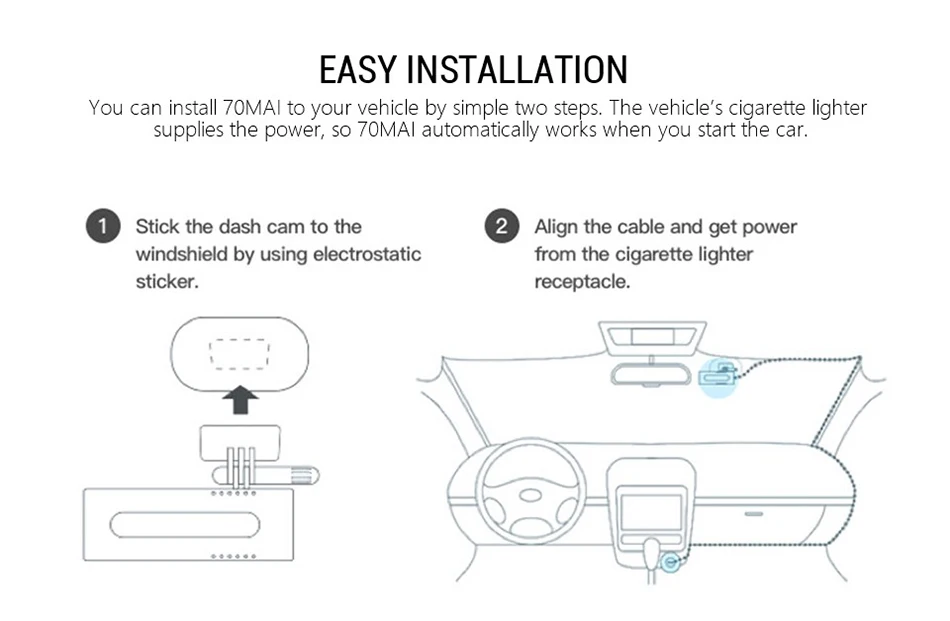 EASY INSTALLATION

You can install 70MAI to your vehicle by simple two steps. The vehicle's cigarette lighter supplies the power, so 70MAI automatically works when you start the car.

1 Stick the dash cam to the windshield by using electrostatic sticker.

2 Align the cable and get power from the cigarette lighter receptacle.