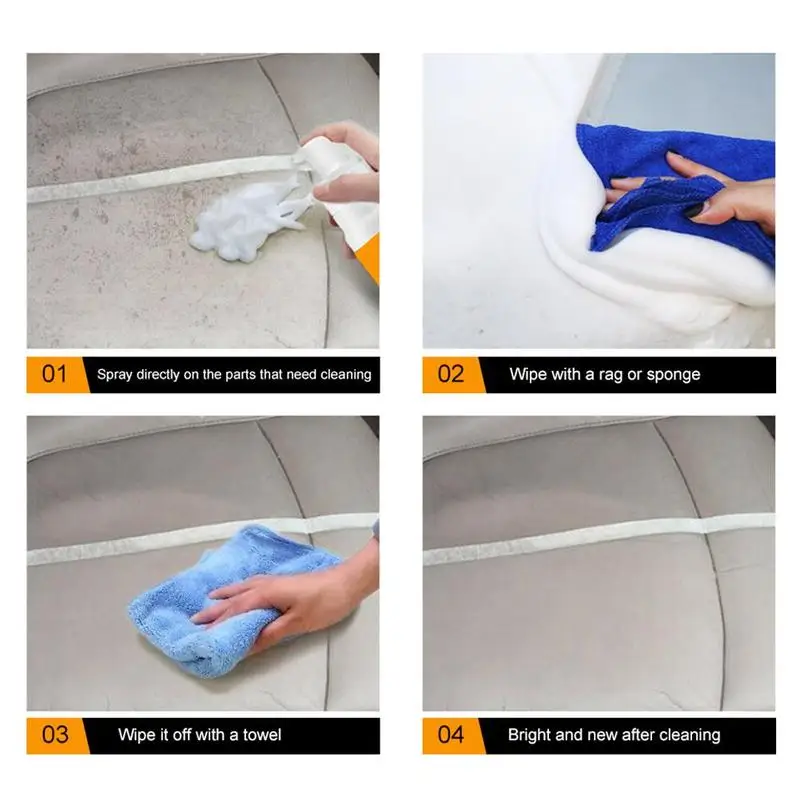 01 Spray directly on the parts that need cleaning

02 Wipe with a rag or sponge

03 Wipe it off with a towel

04 Bright and new after cleaning