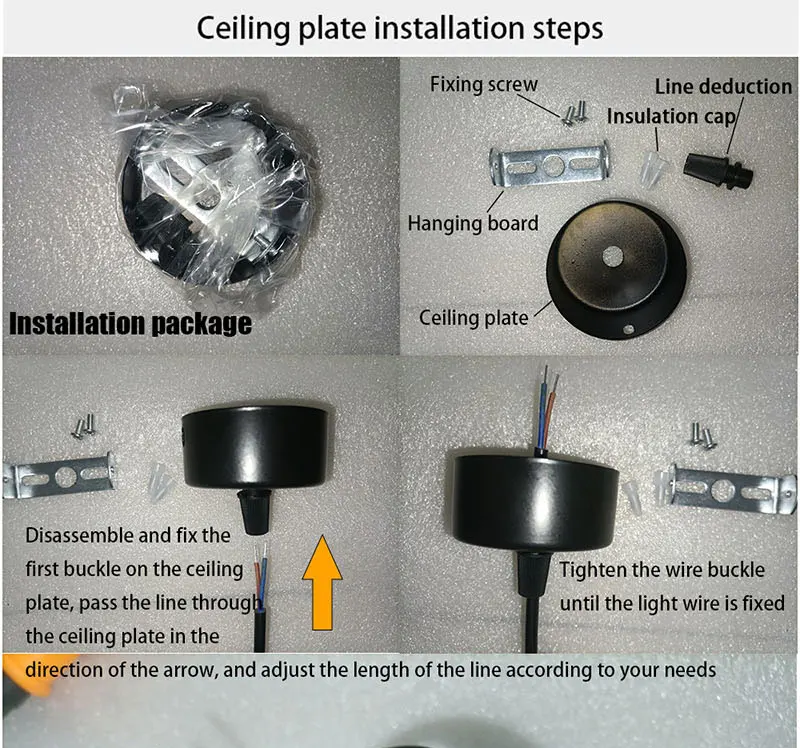 Ceiling plate installation steps

Installation package

Fixing screw

Line deduction

Insulation cap

Hanging board

Ceiling plate

Disassemble and fix the first buckle on the ceiling plate, pass the line through the ceiling plate in the direction of the arrow, and adjust the length of the line according to your needs

Tighten the wire buckle until the light wire is fixed