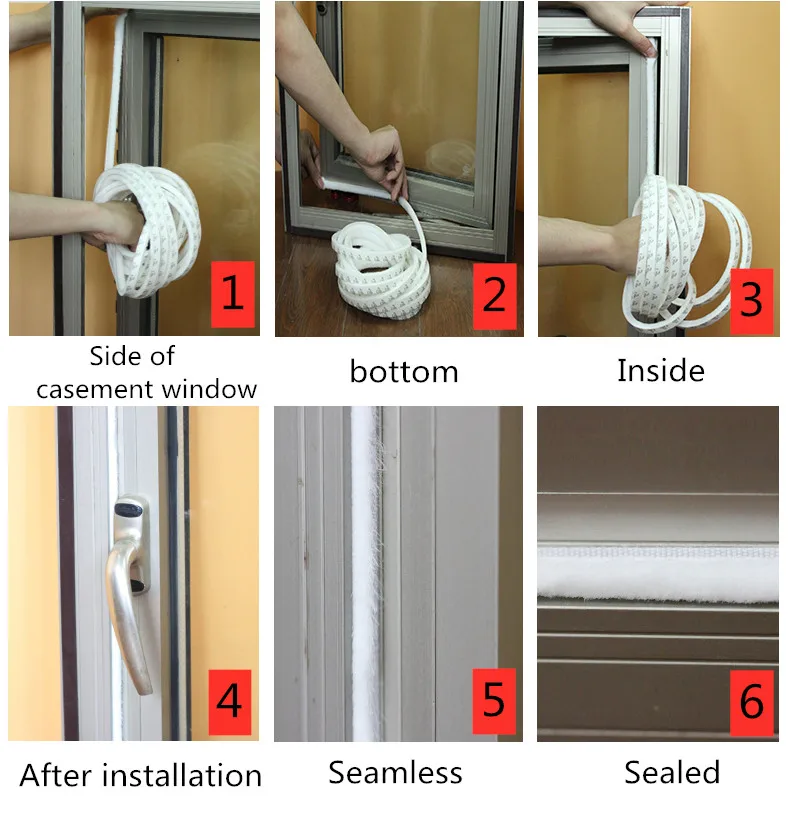 1

Side of casement window

2

bottom

3

Inside

4

After installation

5

Seamless

6

Sealed