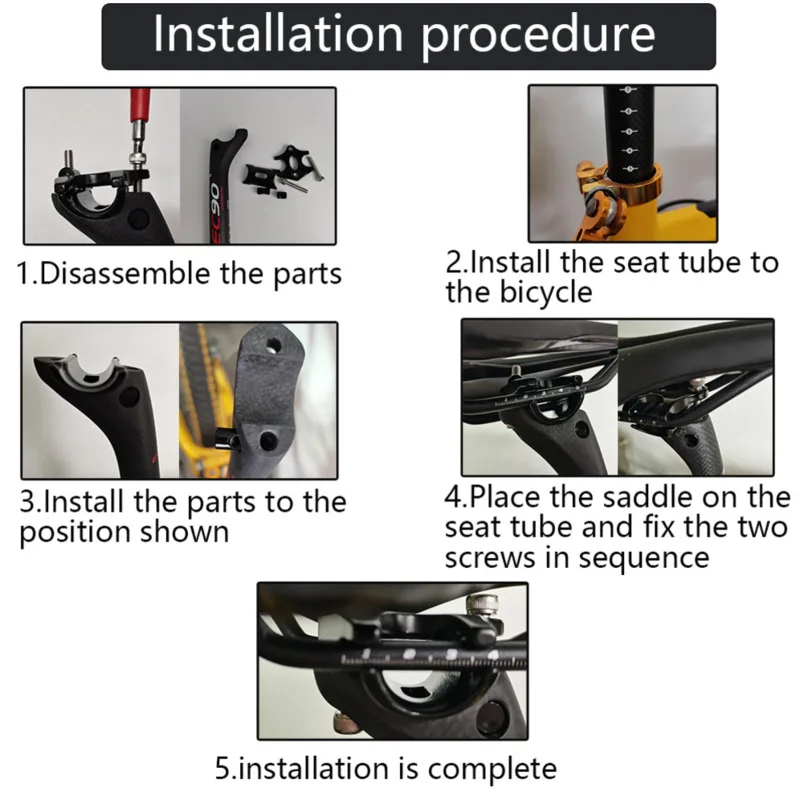 Installation procedure

EC90

1.Disassemble the parts

2.Install the seat tube to the bicycle

3.Install the parts to the position shown

4.Place the saddle on the seat tube and fix the two screws in sequence

5.installation is complete