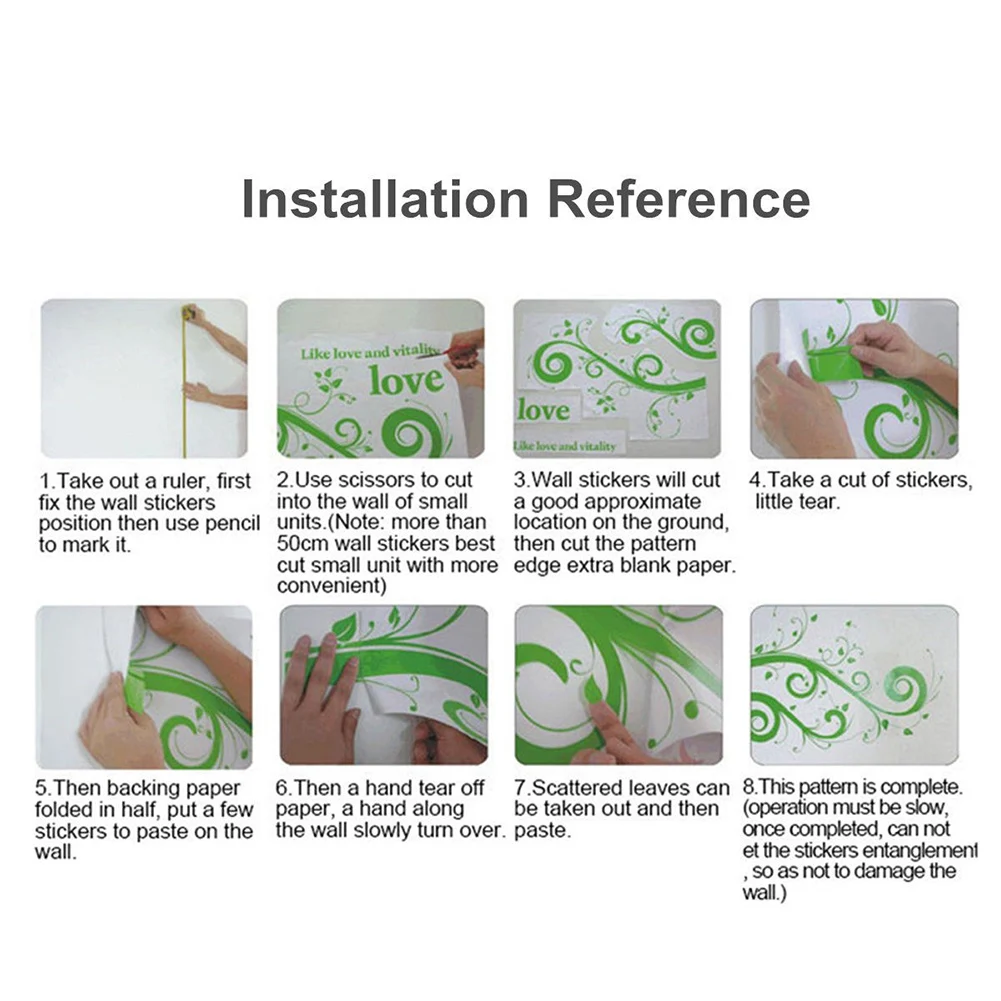 Installation Reference

Like love and vitality
love

love
Like love and vitality

1.Take out a ruler, first fix the wall stickers position then use pencil to mark it.

2.Use scissors to cut into the wall of small units.(Note: more than 50cm wall stickers best cut small unit with more convenient)

3.Wall stickers will cut a good approximate location on the ground, then cut the pattern edge extra blank paper.

4.Take a cut of stickers, little tear.

5.Then backing paper folded in half, put a few stickers to paste on the wall.

6.Then a hand tear off paper, a hand along the wall slowly turn over.

7.Scattered leaves can be taken out and then paste.

8.This pattern is complete. (operation must be slow, once completed, can not et the stickers entanglement , so as not to damage the wall.)