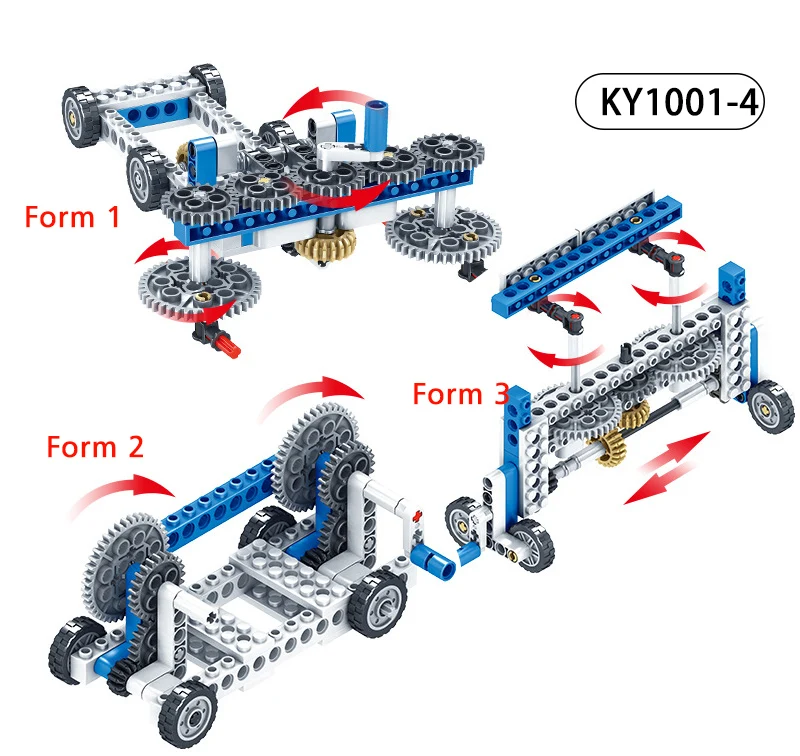 KY1001-4

Form 1

Form 3

Form 2