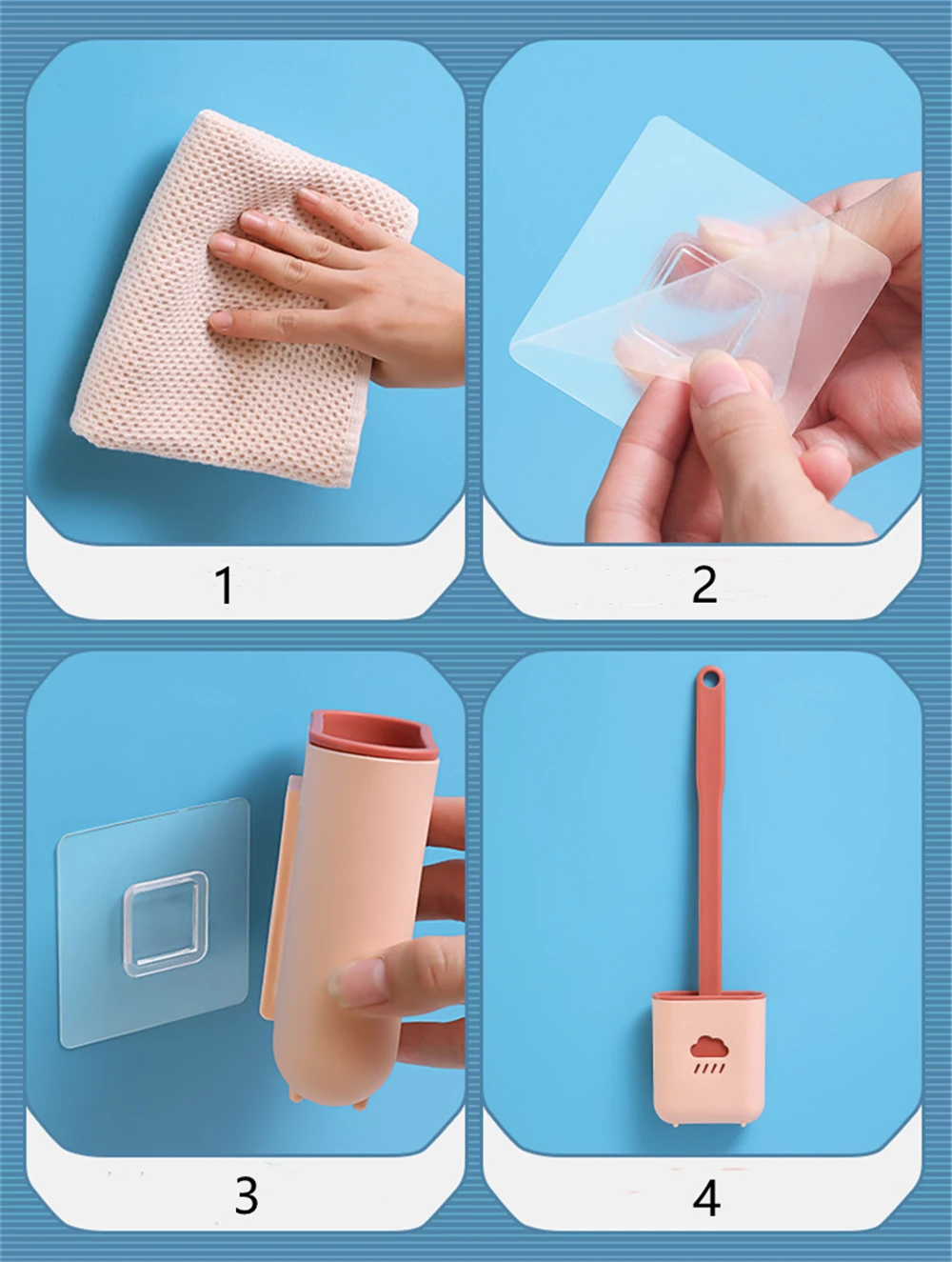 1

2

3

4