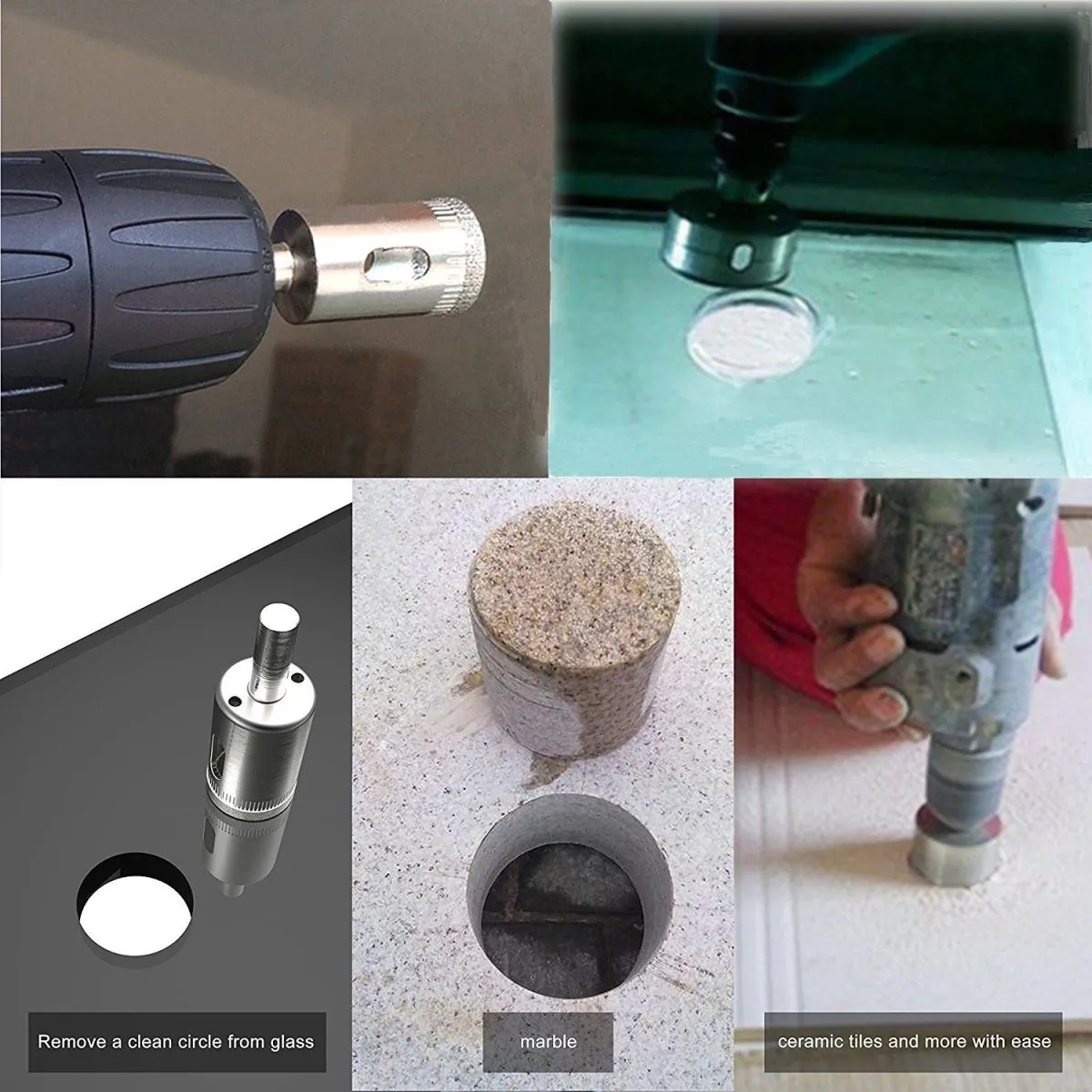 Remove a clean circle from glass

marble

ceramic tiles and more with ease