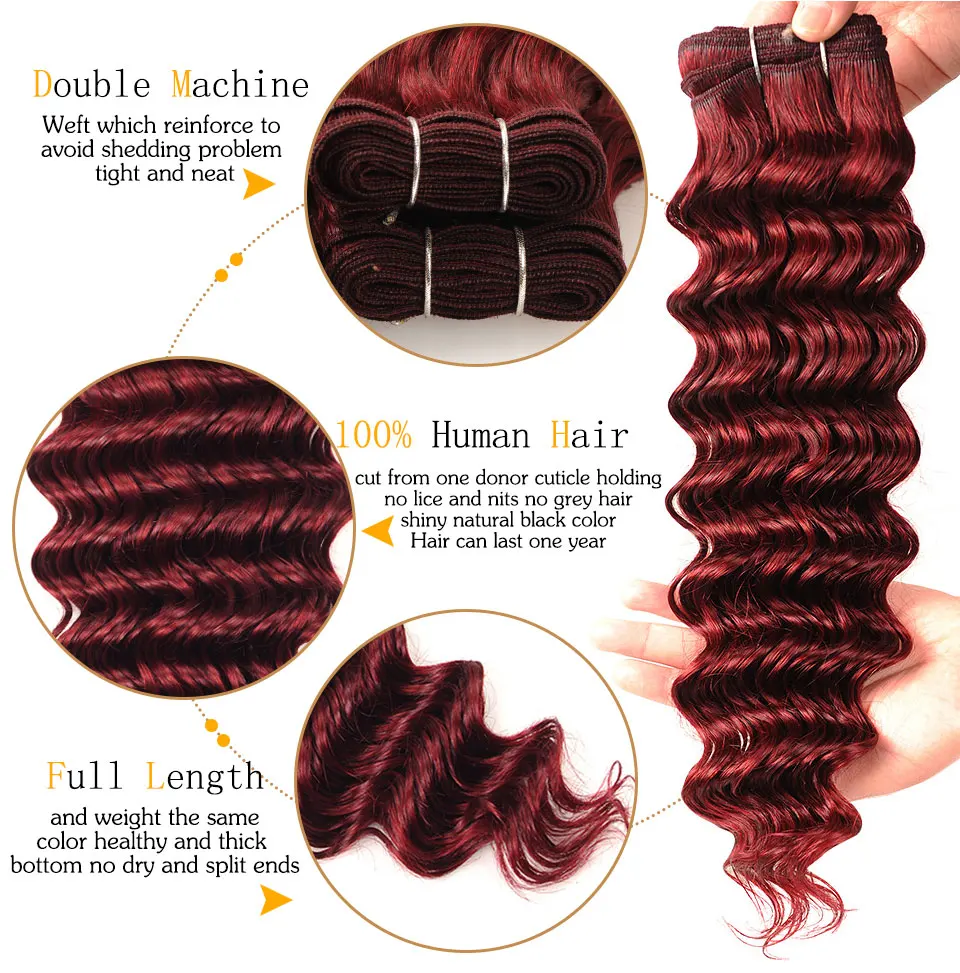 Double Machine

Weft which reinforce to avoid shedding problem tight and neat

100% Human Hair

cut from one donor cuticle holding no lice and nits no grey hair shiny natural black color Hair can last one year

Full Length

and weight the same color healthy and thick bottom no dry and split ends