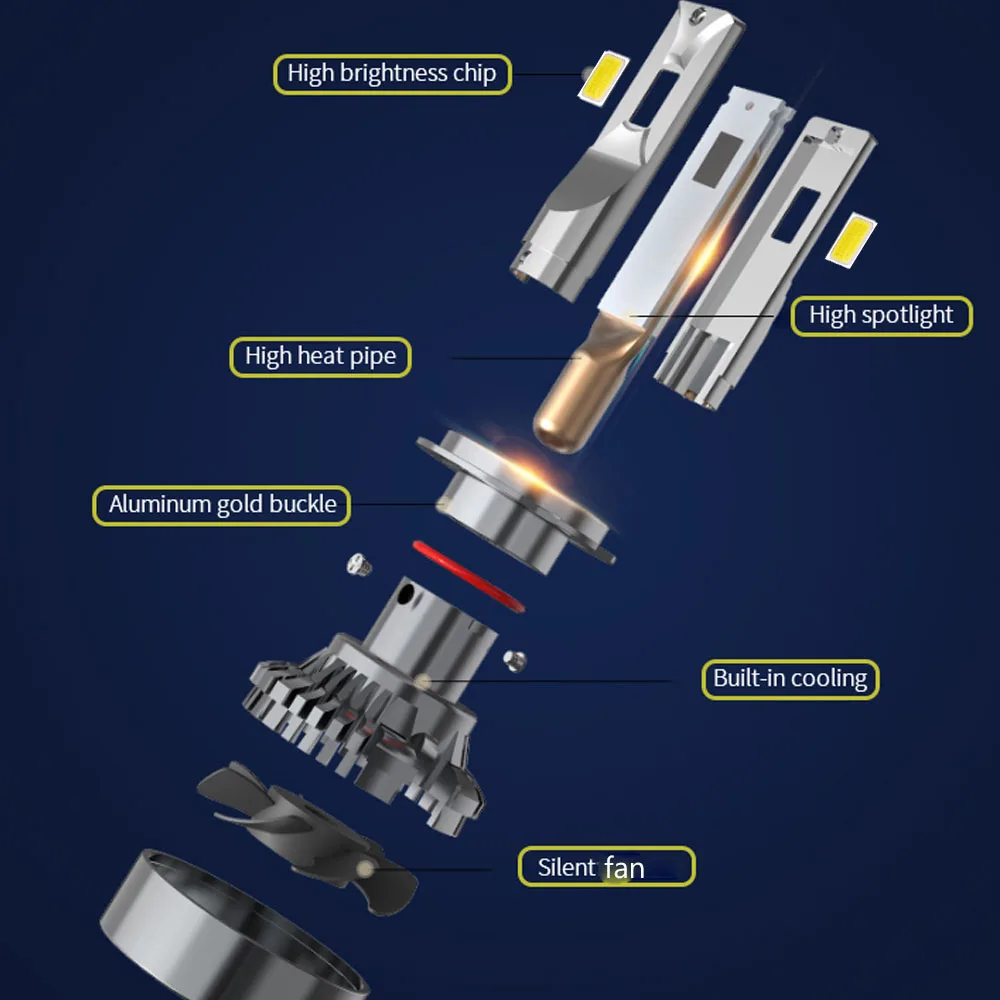 High brightness chip

High spotlight

High heat pipe

Aluminum gold buckle

Built-in cooling

Silent fan