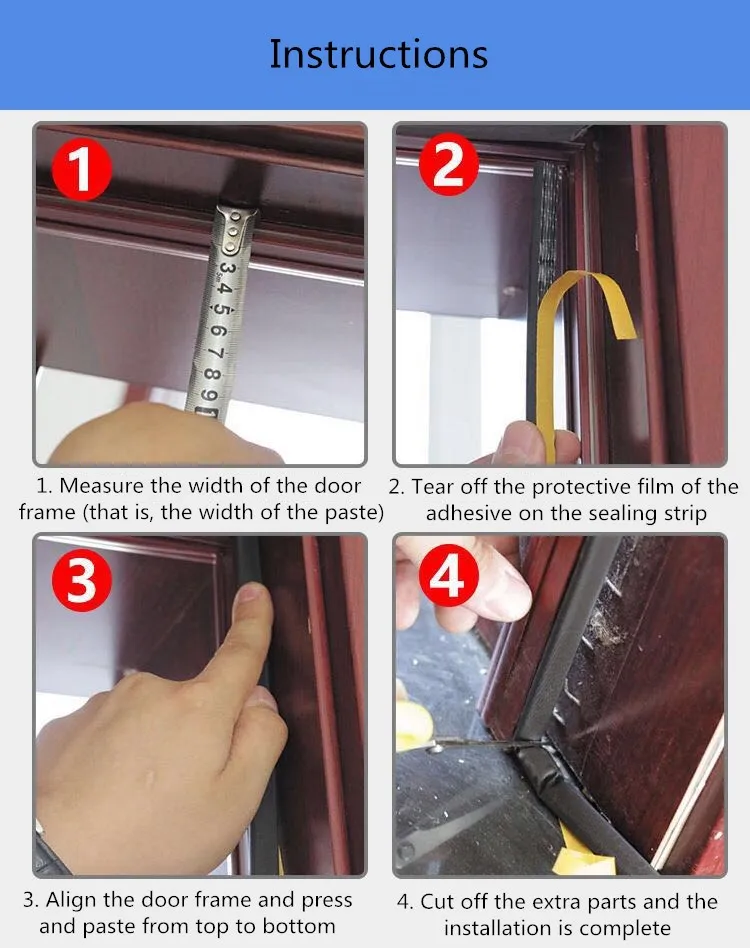 Instructions

1

3 4 5 6 7 8 9

1. Measure the width of the door frame (that is, the width of the paste)

2

2. Tear off the protective film of the adhesive on the sealing strip

3

3. Align the door frame and press and paste from top to bottom

4

4. Cut off the extra parts and the installation is complete