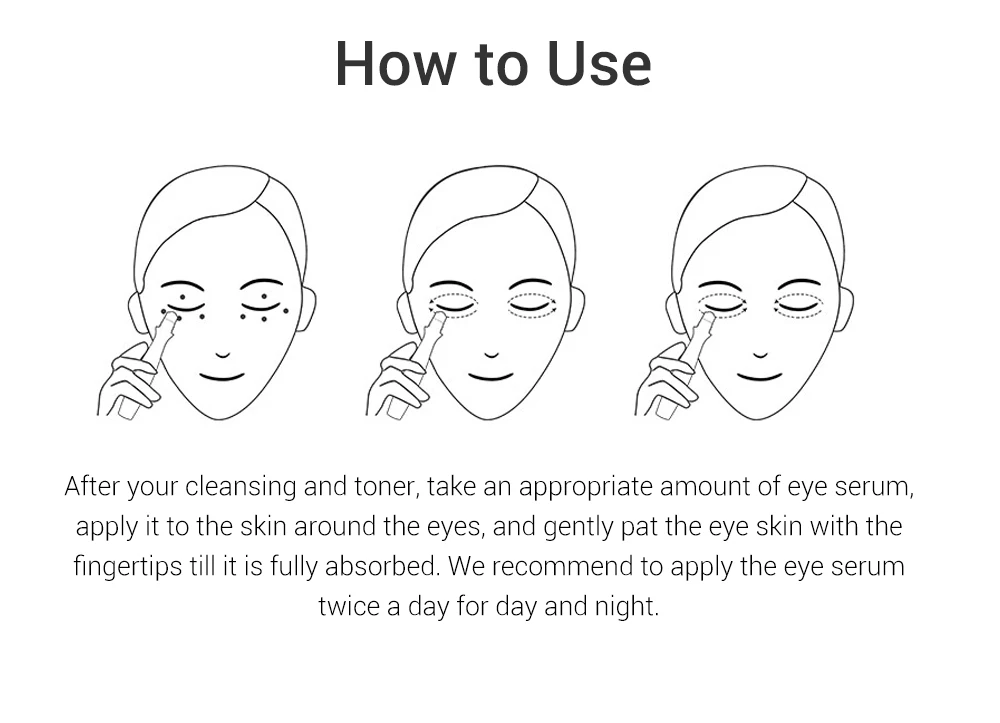 How to Use

After your cleansing and toner, take an appropriate amount of eye serum, apply it to the skin around the eyes, and gently pat the eye skin with the fingertips till it is fully absorbed. We recommend to apply the eye serum twice a day for day and night.