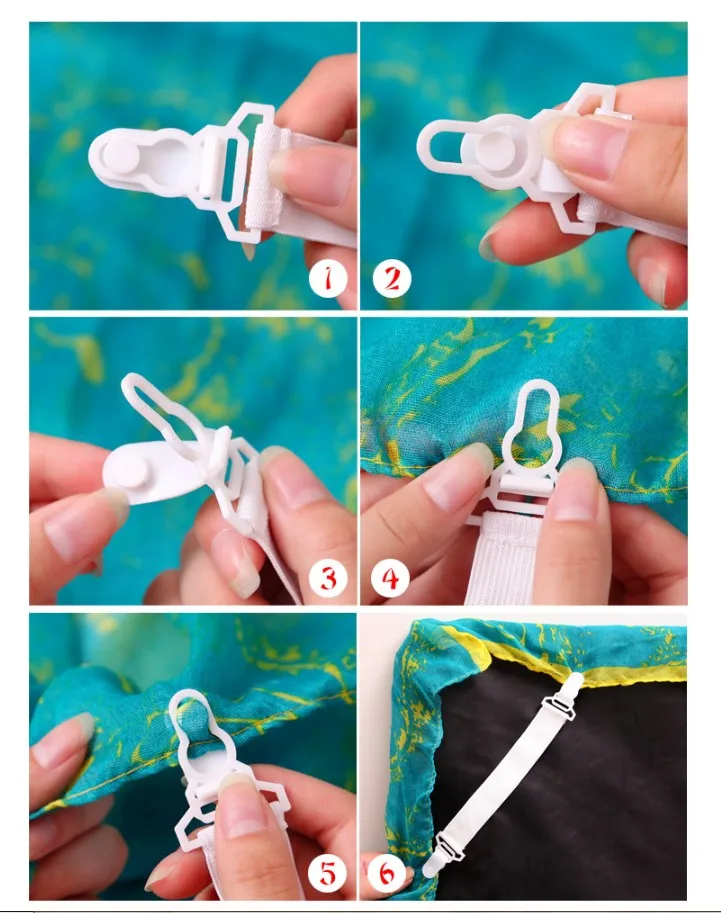 1
2
3
4
5
6