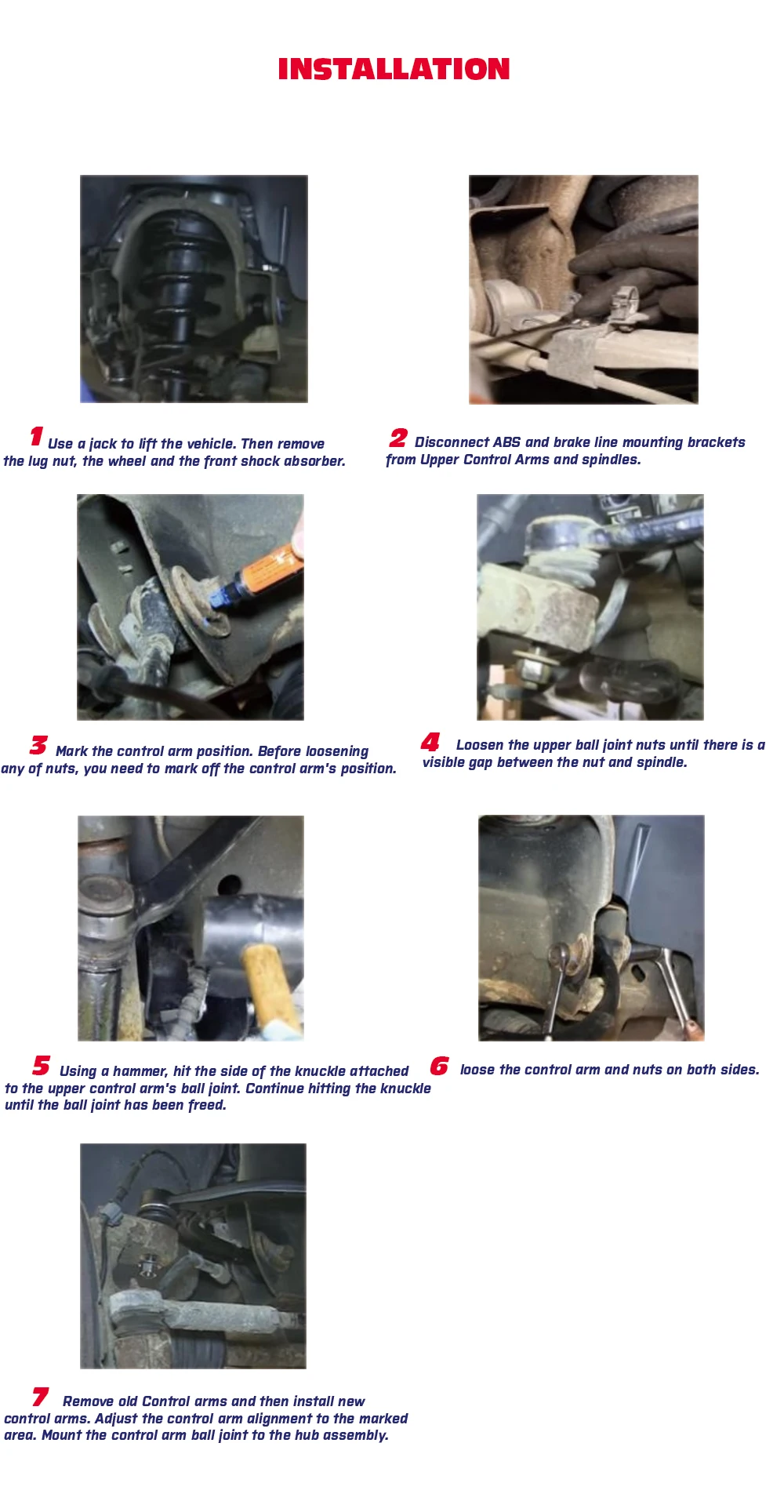 INSTALLATION

1 Use a jack to lift the vehicle. Then remove the lug nut, the wheel and the front shock absorber.

2 Disconnect ABS and brake line mounting brackets from Upper Control Arms and spindles.

3 Mark the control arm position. Before loosening any of nuts, you need to mark off the control arm's position.

4 Loosen the upper ball joint nuts until there is a visible gap between the nut and spindle.

5 Using a hammer, hit the side of the knuckle attached to the upper control arm's ball joint. Continue hitting the knuckle until the ball joint has been freed.

6 loose the control arm and nuts on both sides.

7 Remove old Control arms and then install new control arms. Adjust the control arm alignment to the marked area. Mount the control arm ball joint to the hub assembly.