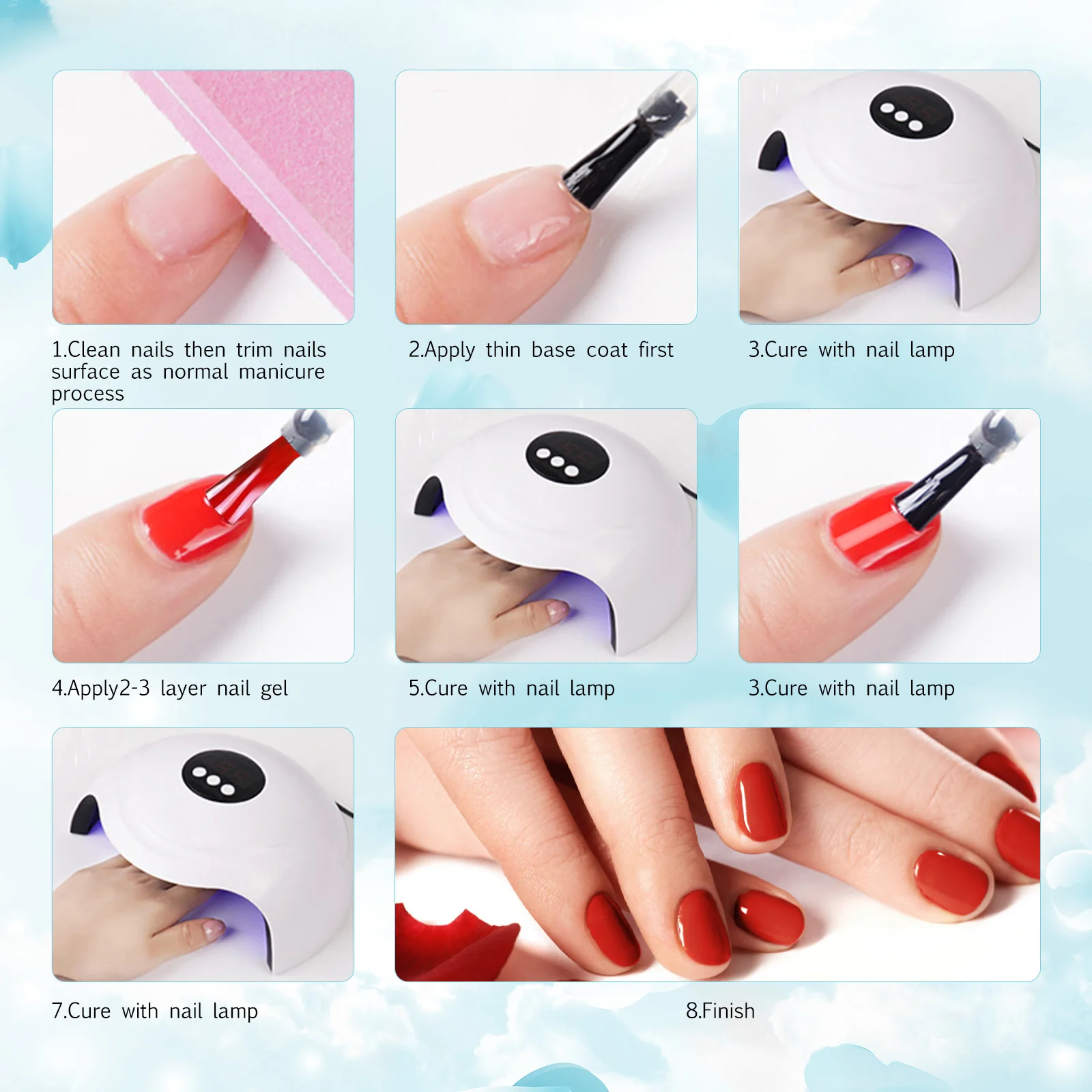 1.Clean nails then trim nails surface as normal manicure process

2.Apply thin base coat first

3.Cure with nail lamp

4.Apply2-3 layer nail gel

5.Cure with nail lamp

3.Cure with nail lamp

7.Cure with nail lamp

8.Finish