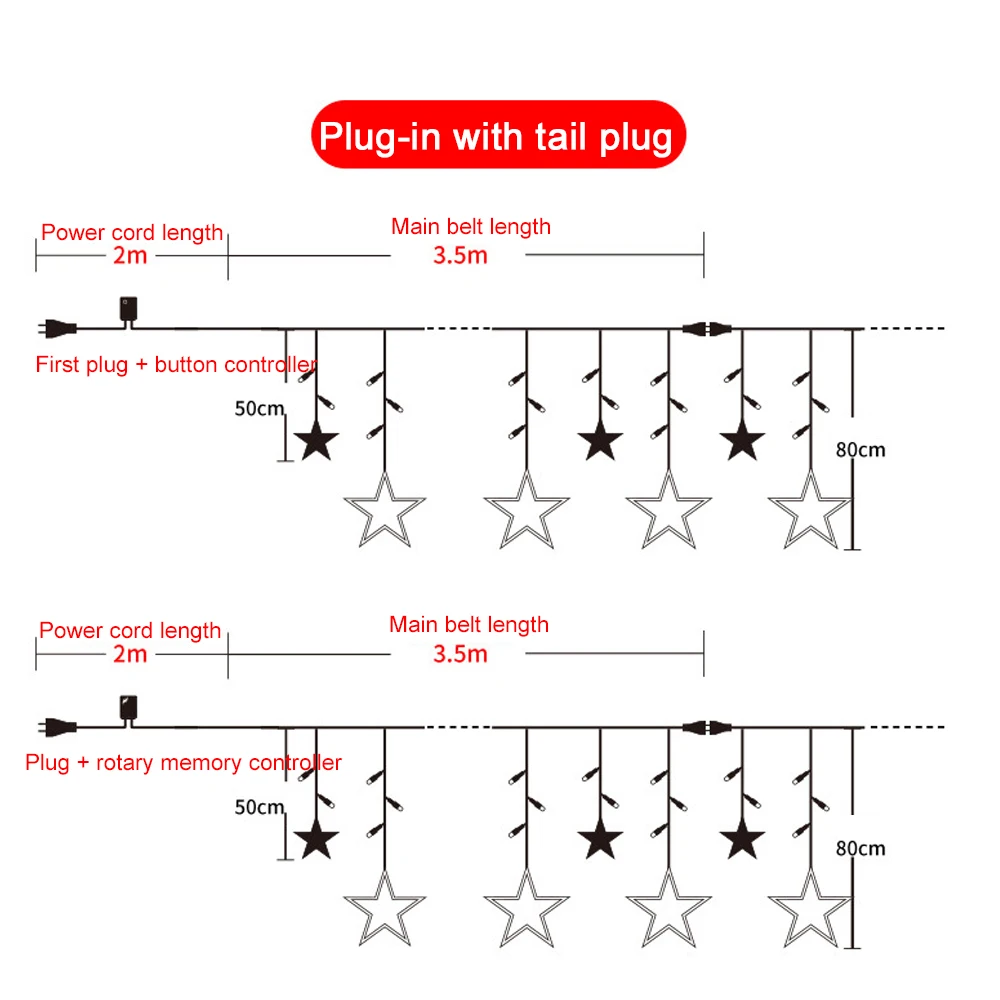 Plug-in with tail plug

Power cord length
2m

Main belt length
3.5m

First plug + button controller

50cm

80cm

Power cord length
2m

Main belt length
3.5m

Plug + rotary memory controller

50cm

80cm