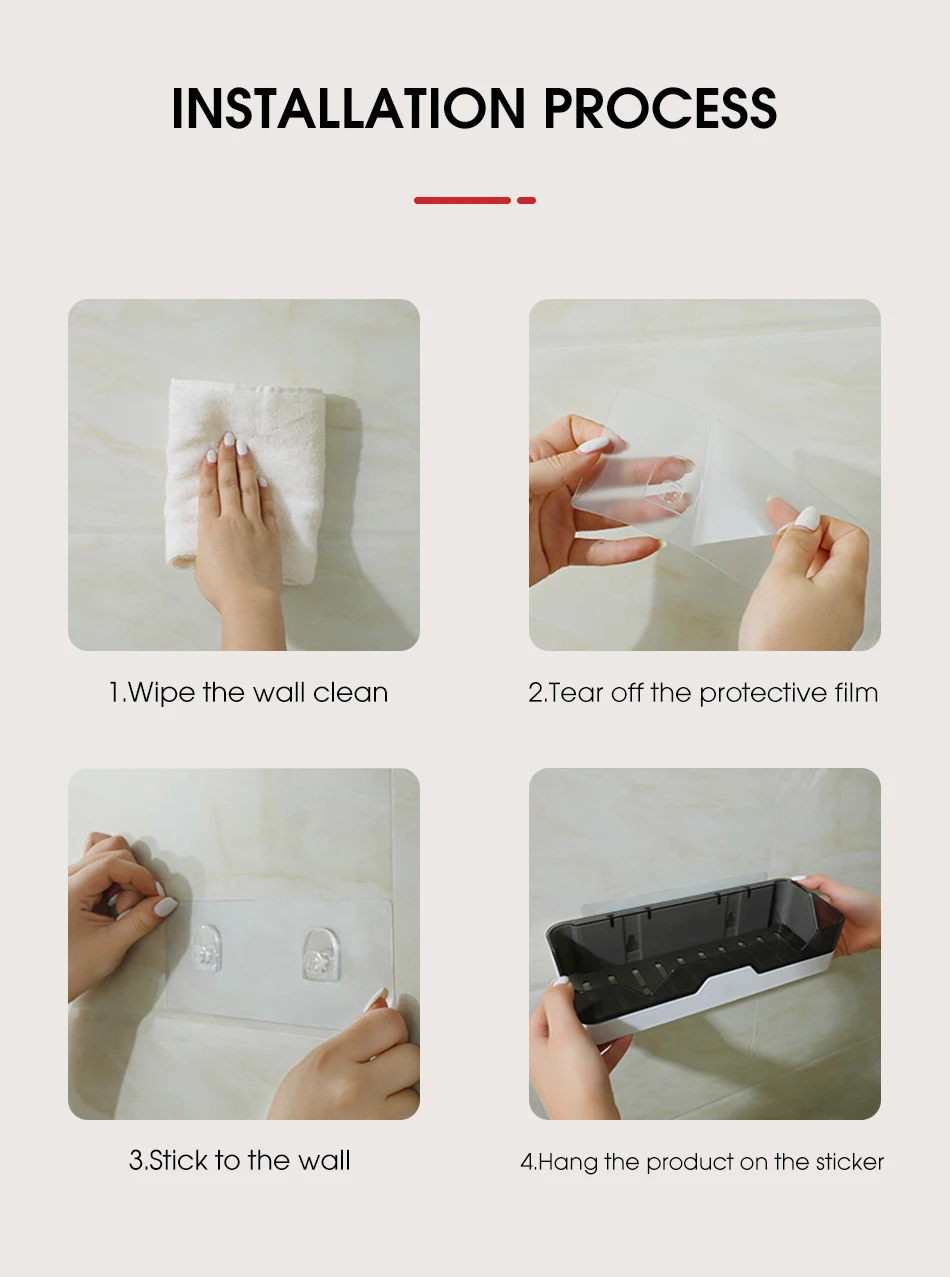 INSTALLATION PROCESS

1.Wipe the wall clean

2.Tear off the protective film

3.Stick to the wall

4.Hang the product on the sticker