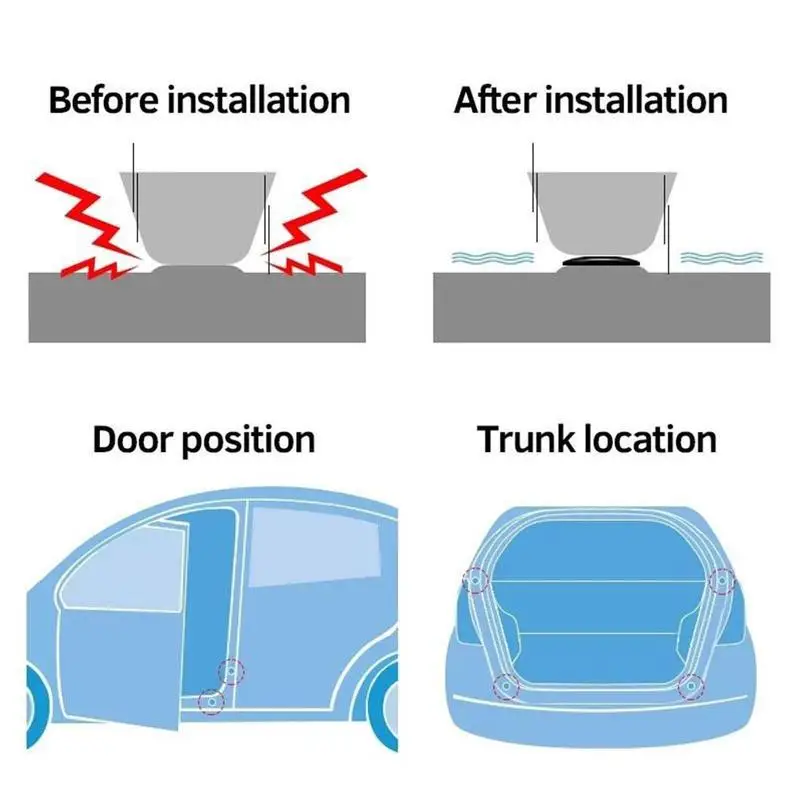 Before installation

After installation

Door position

Trunk location