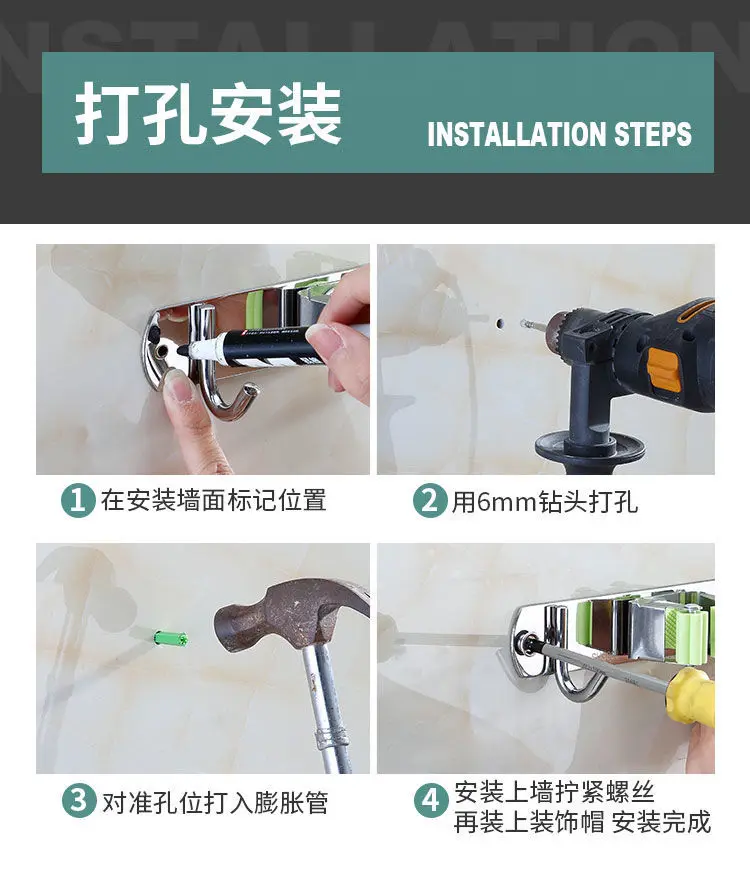 INSTALLATION

打孔安装 INSTALLATION STEPS

1 在安装墙面标记位置

2 用6mm钻头打孔

3 对准孔位打入膨胀管

4 安装上墙拧紧螺丝
再装上装饰帽 安装完成