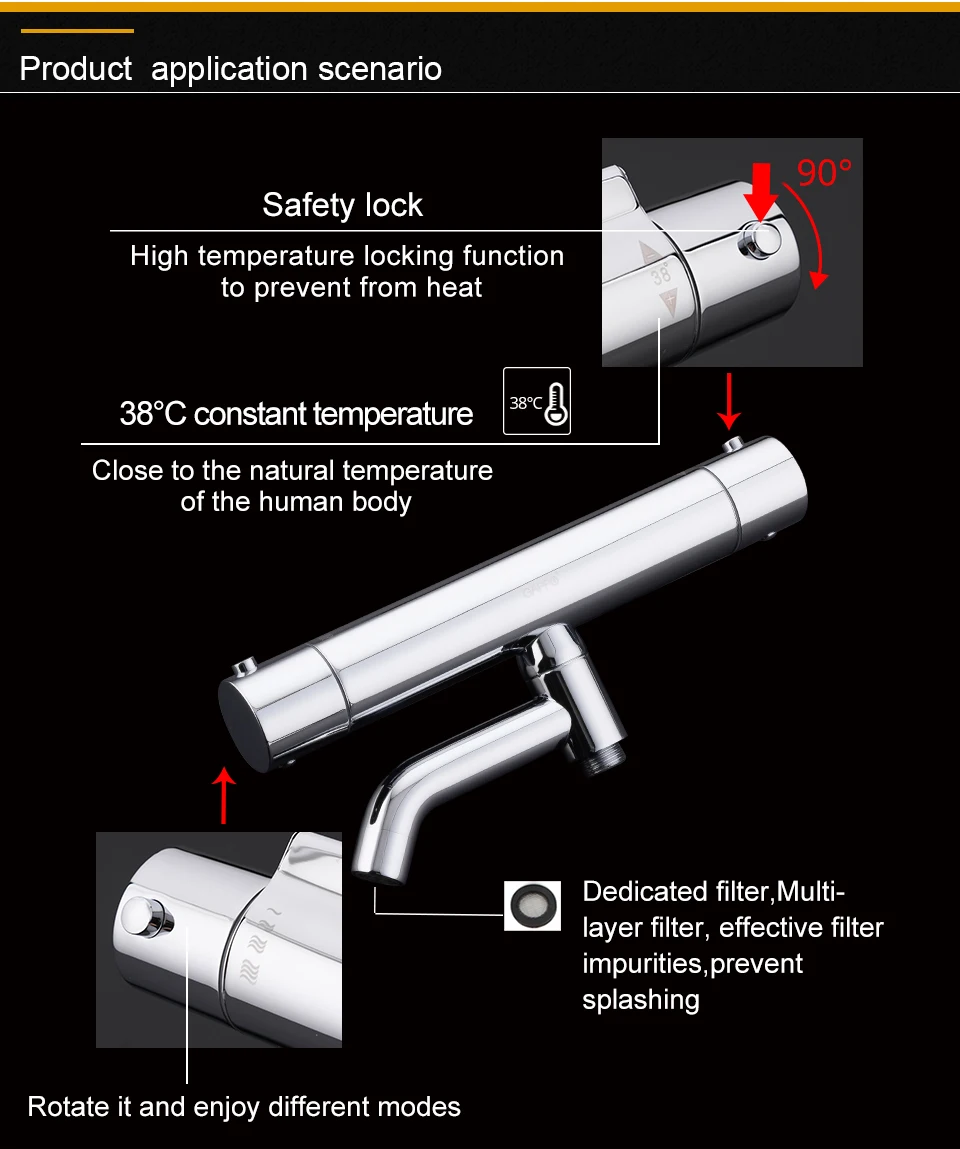 Product application scenario

Safety lock

High temperature locking function to prevent from heat

90°

38

38°C constant temperature

38°C

Close to the natural temperature of the human body

Dedicated filter,Multi-layer filter, effective filter impurities,prevent splashing

Rotate it and enjoy different modes