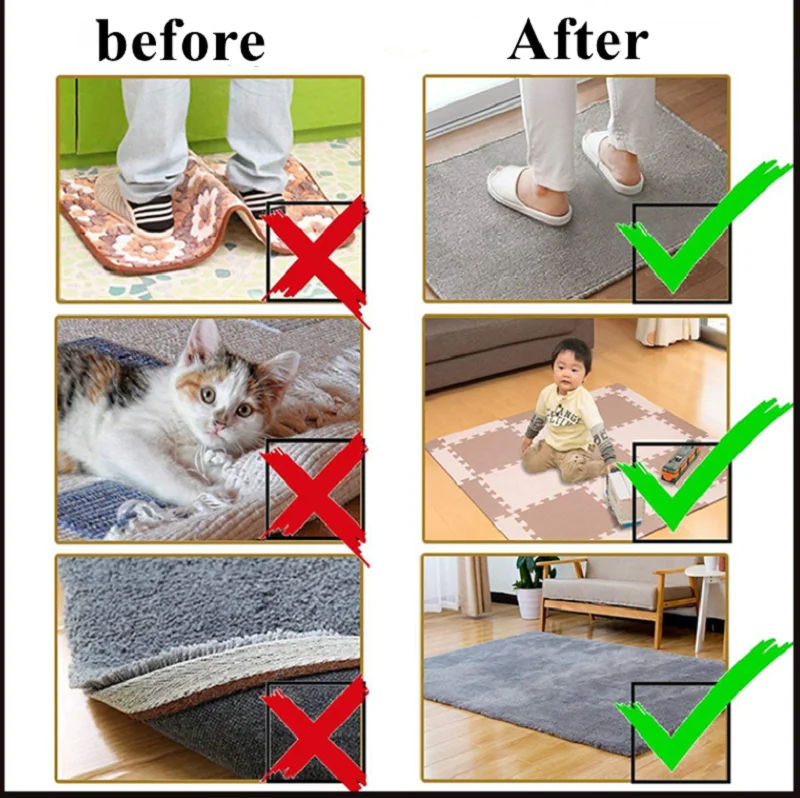 before

After