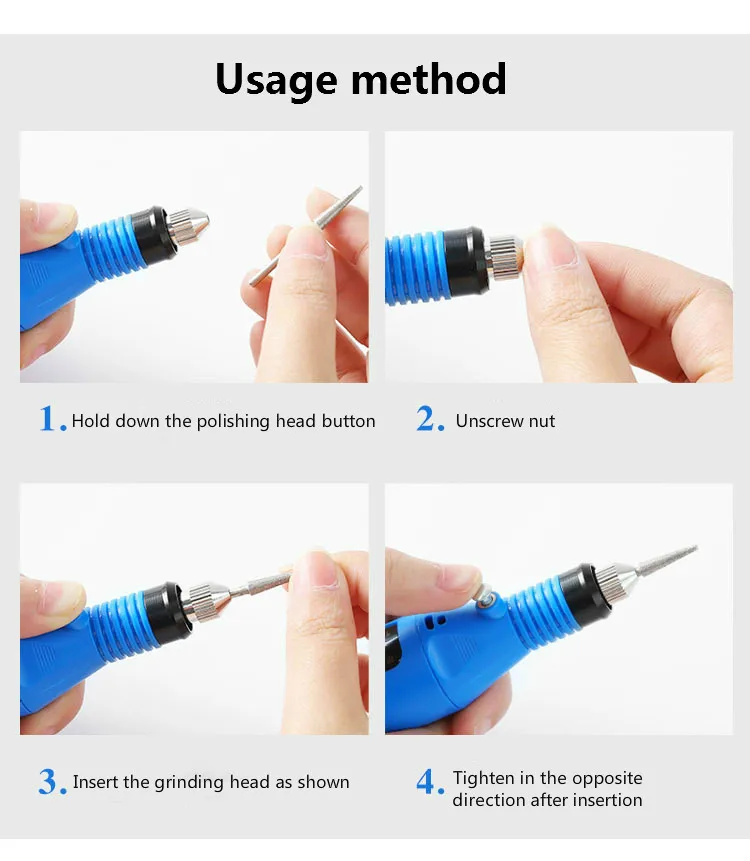 Usage method

1. Hold down the polishing head button

2. Unscrew nut

3. Insert the grinding head as shown

4. Tighten in the opposite direction after insertion