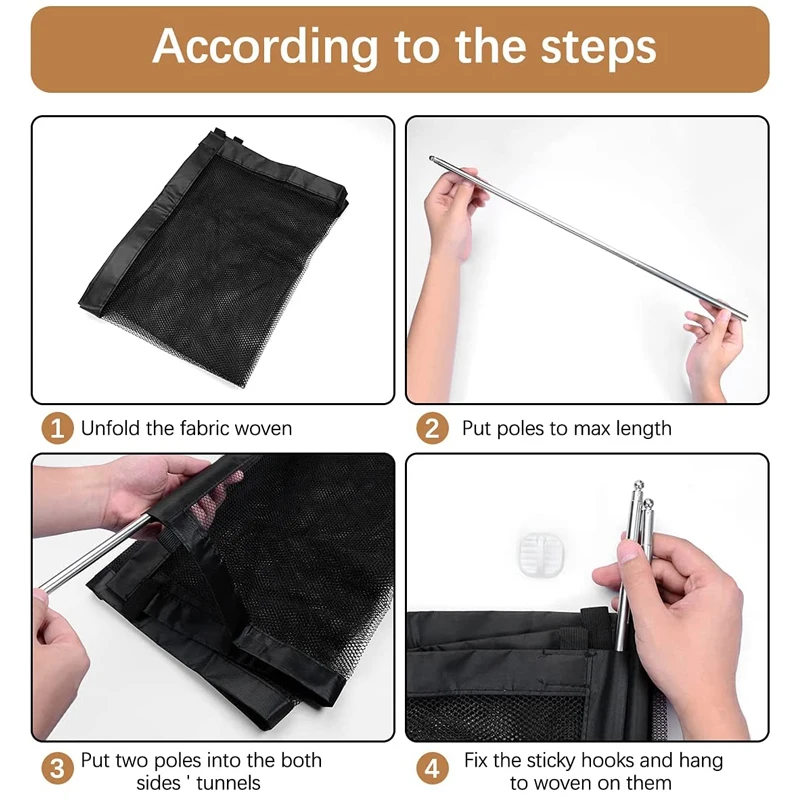 According to the steps

1 Unfold the fabric woven

2 Put poles to max length

3 Put two poles into the both sides ' tunnels

4 Fix the sticky hooks and hang to woven on them