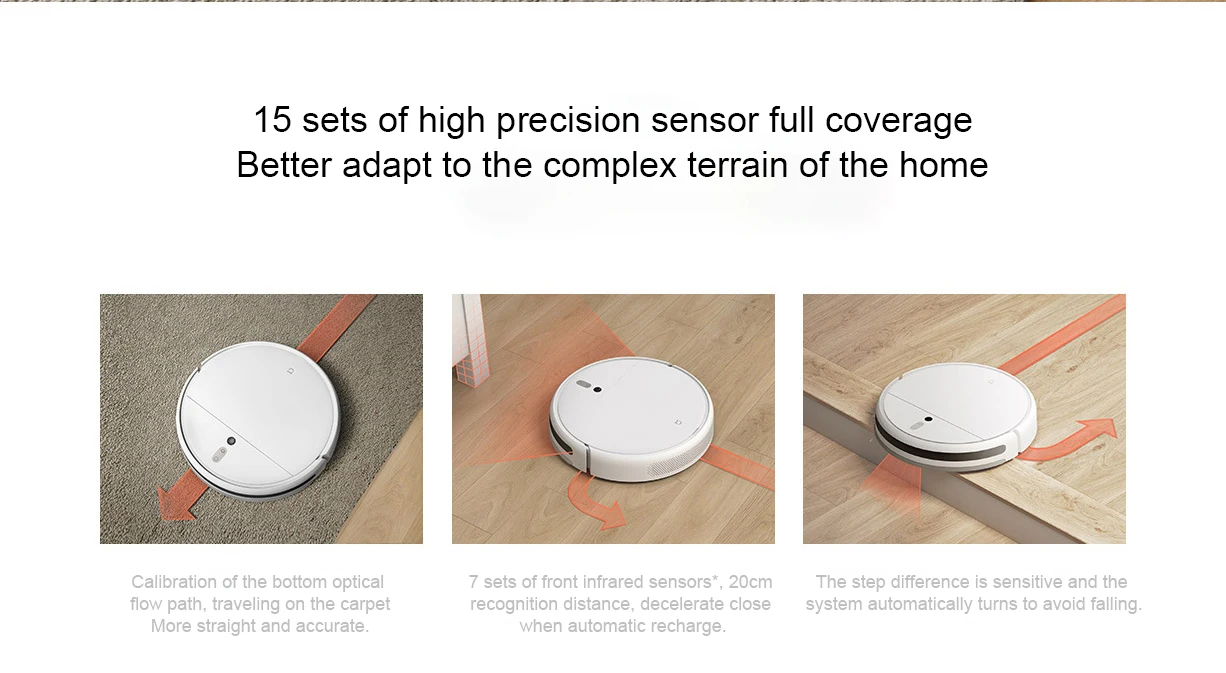 15 sets of high precision sensor full coverage
Better adapt to the complex terrain of the home

Calibration of the bottom optical flow path, traveling on the carpet More straight and accurate.

7 sets of front infrared sensors*, 20cm recognition distance, decelerate close when automatic recharge.

The step difference is sensitive and the system automatically turns to avoid falling.