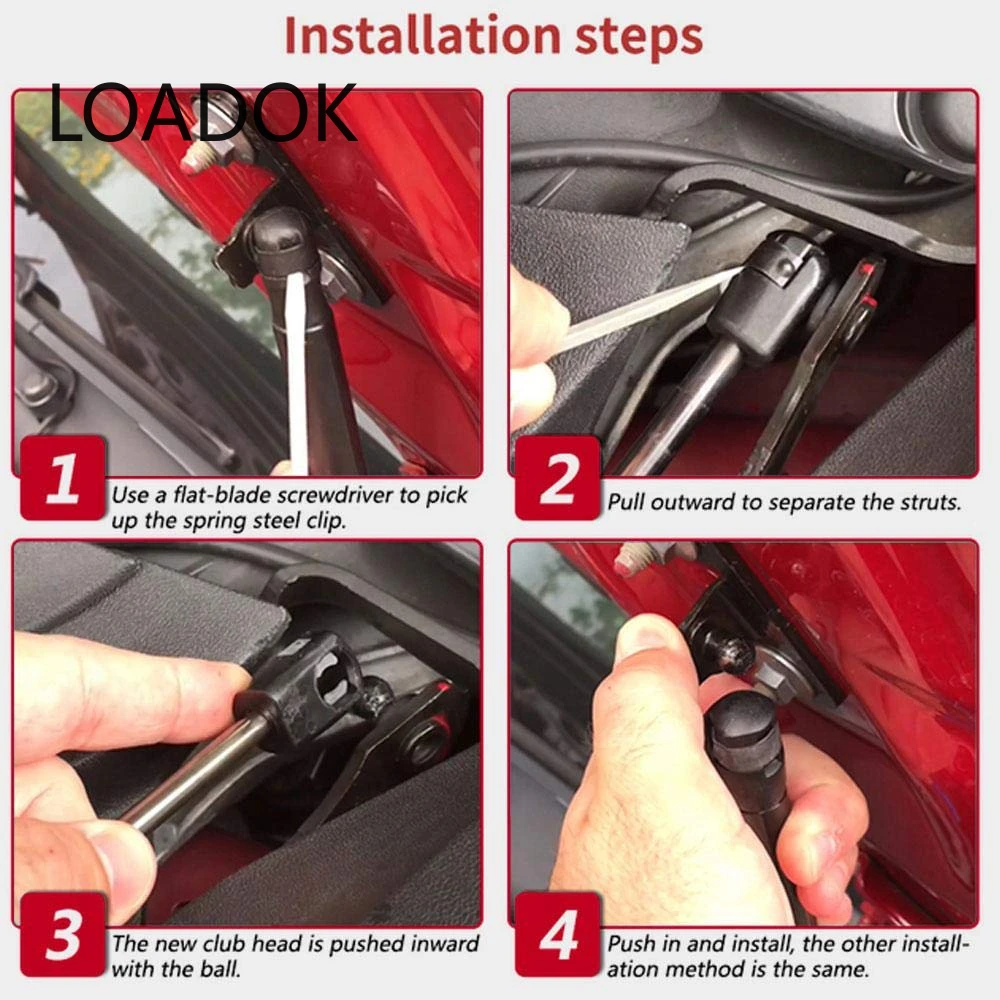 Installation steps

LOADOK

1 Use a flat-blade screwdriver to pick up the spring steel clip.

2 Pull outward to separate the struts.

3 The new club head is pushed inward with the ball.

4 Push in and install, the other installation method is the same.