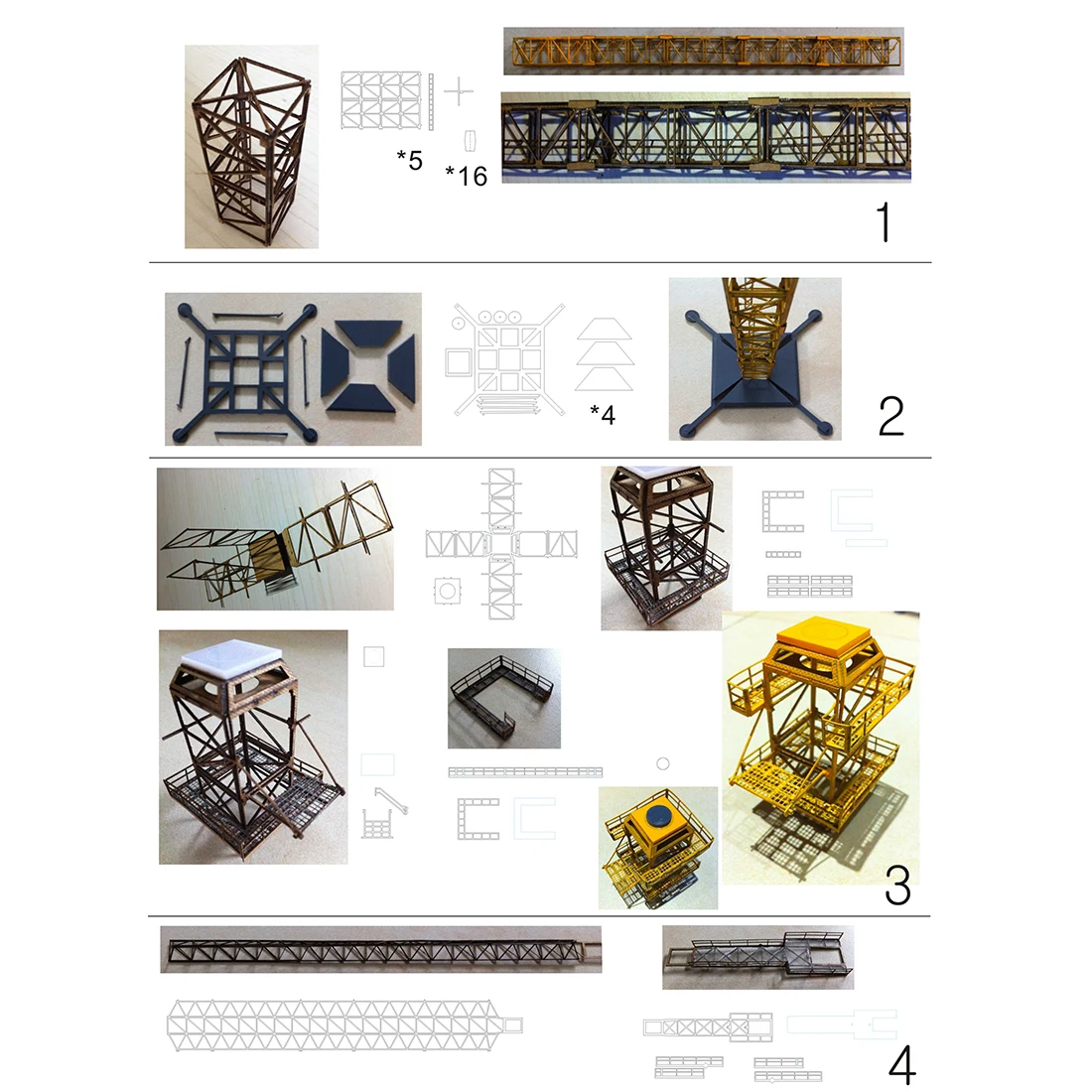 *5

*16

1

*4

2

3

4