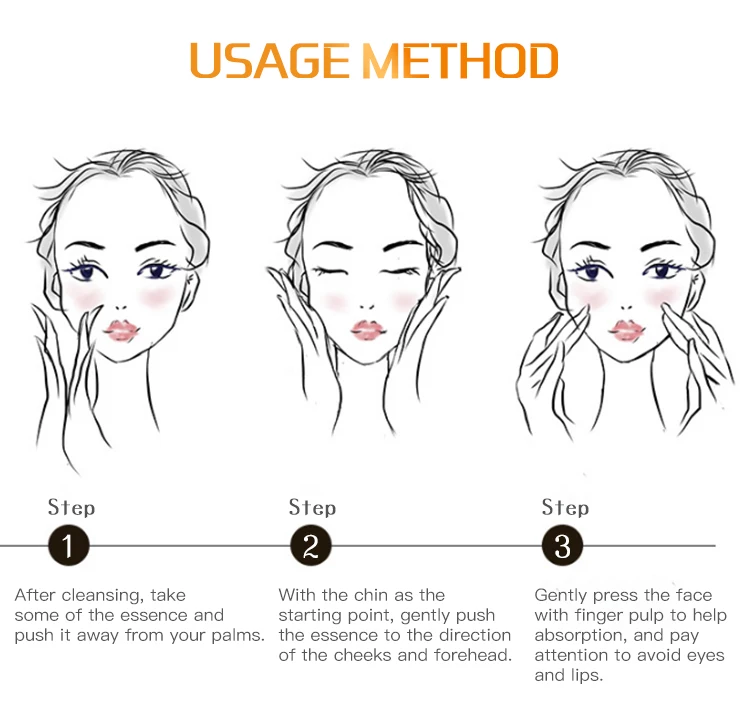 USAGE METHOD

Step
1
After cleansing, take some of the essence and push it away from your palms.

Step
2
With the chin as the starting point, gently push the essence to the direction of the cheeks and forehead.

Step
3
Gently press the face with finger pulp to help absorption, and pay attention to avoid eyes and lips.