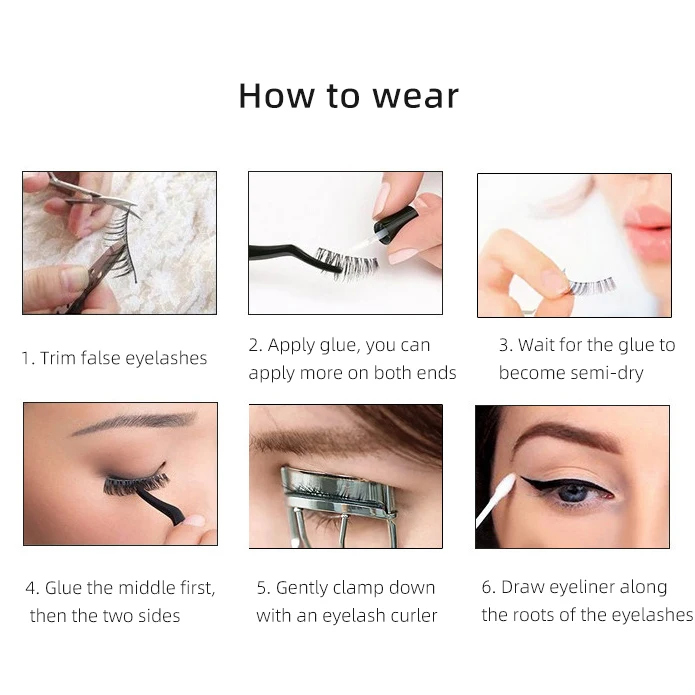 How to wear

1. Trim false eyelashes

2. Apply glue, you can apply more on both ends

3. Wait for the glue to become semi-dry

4. Glue the middle first, then the two sides

5. Gently clamp down with an eyelash curler

6. Draw eyeliner along the roots of the eyelashes