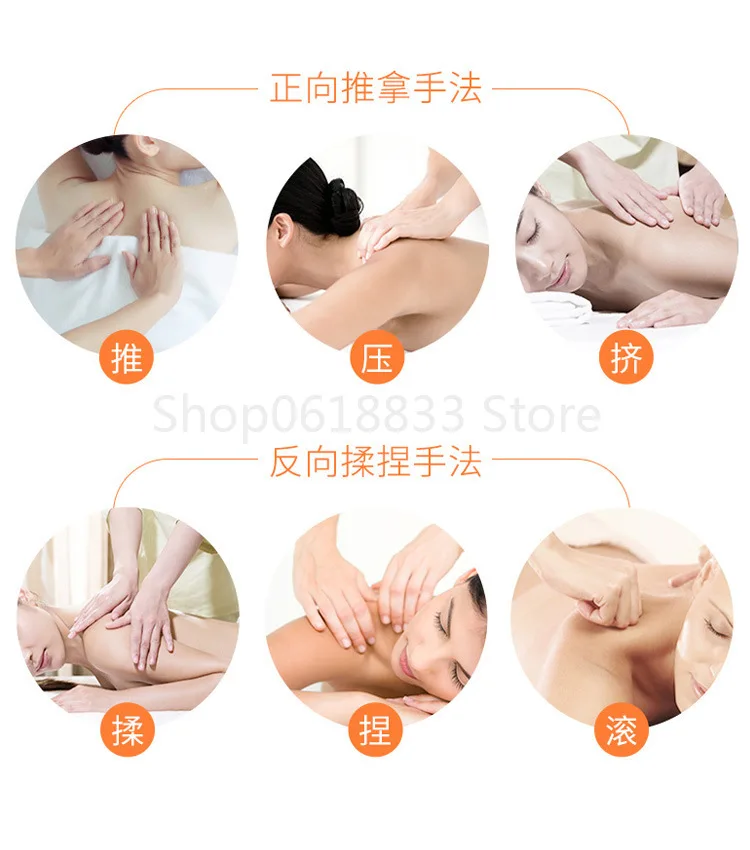 正向推拿手法

推 压 挤

Shop0618833 Store

反向揉捏手法

揉 捏 滚