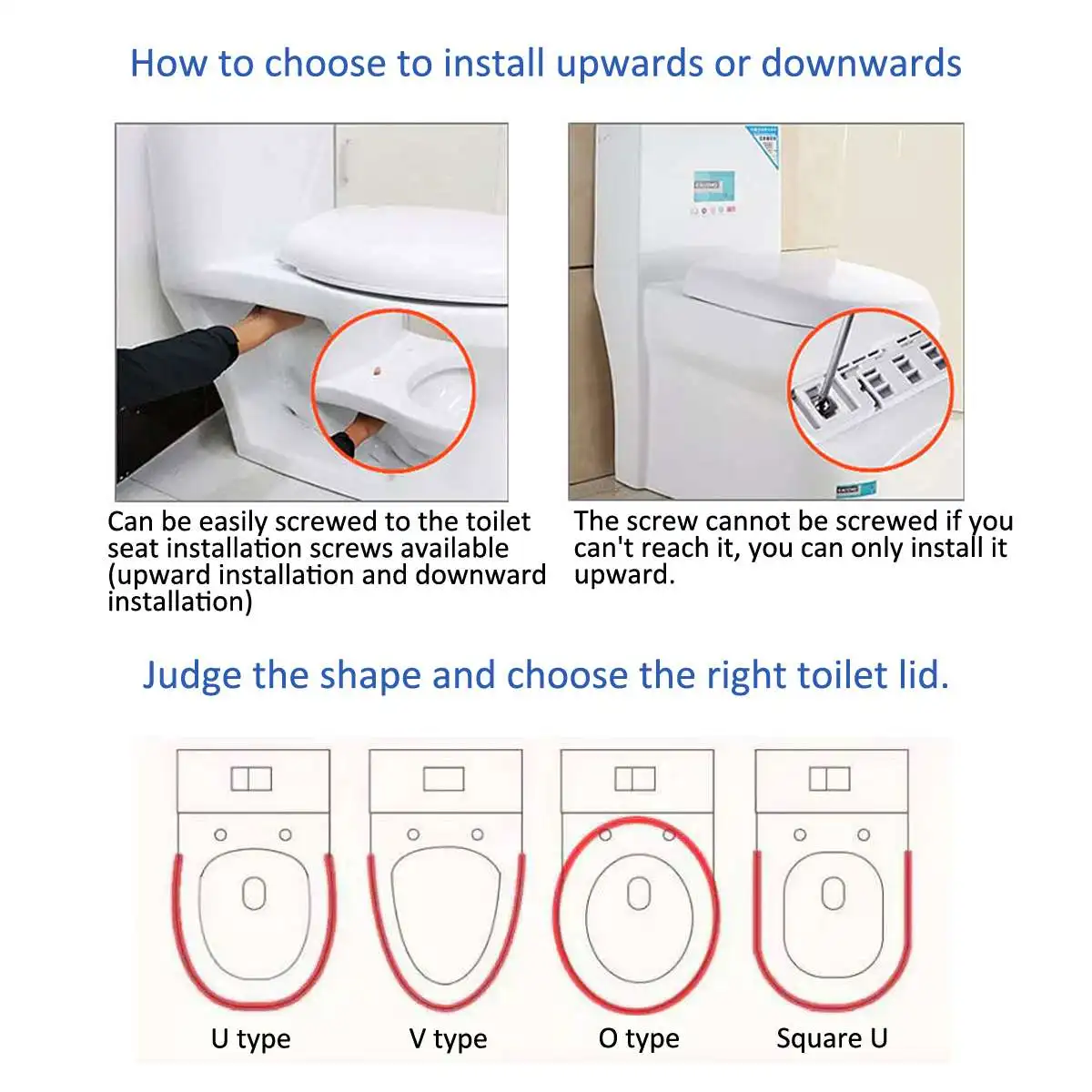 How to choose to install upwards or downwards

Can be easily screwed to the toilet seat installation screws available (upward installation and downward installation)

The screw cannot be screwed if you can't reach it, you can only install it upward.

Judge the shape and choose the right toilet lid.

U type

V type

O type

Square U