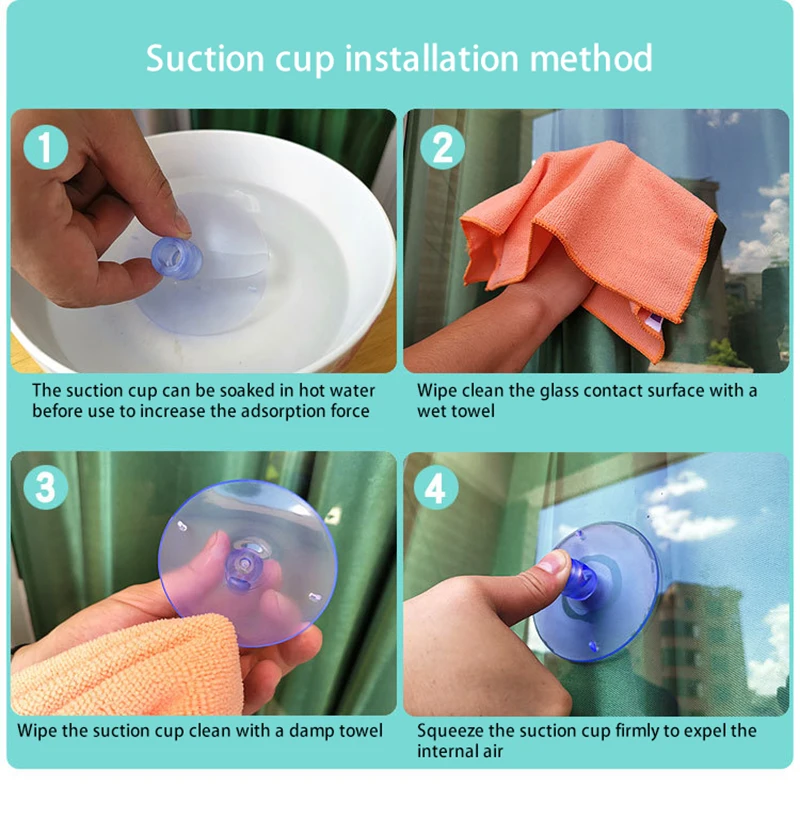 Suction cup installation method

1

The suction cup can be soaked in hot water before use to increase the adsorption force

2

Wipe clean the glass contact surface with a wet towel

3

Wipe the suction cup clean with a damp towel

4

Squeeze the suction cup firmly to expel the internal air