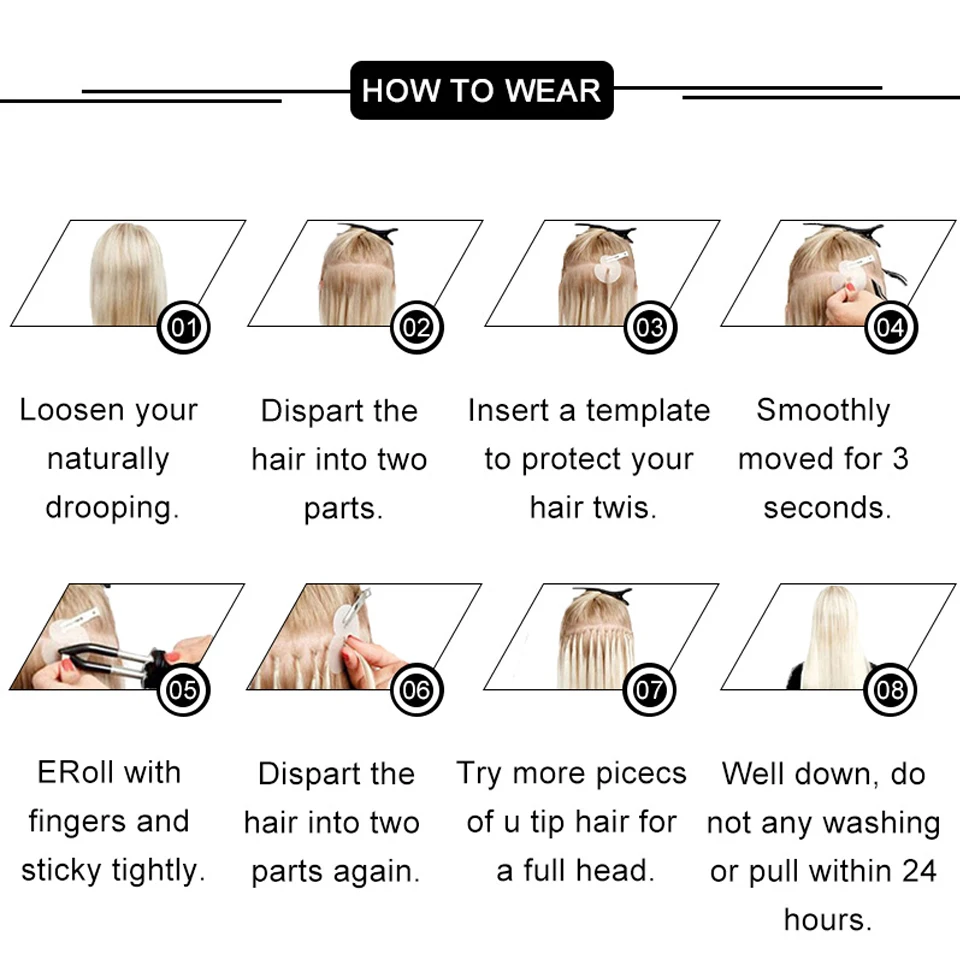 HOW TO WEAR

01
Loosen your naturally drooping.

02
Dispart the hair into two parts.

03
Insert a template to protect your hair twis.

04
Smoothly moved for 3 seconds.

05
ERoll with fingers and sticky tightly.

06
Dispart the hair into two parts again.

07
Try more picecs of u tip hair for a full head.

08
Well down, do not any washing or pull within 24 hours.